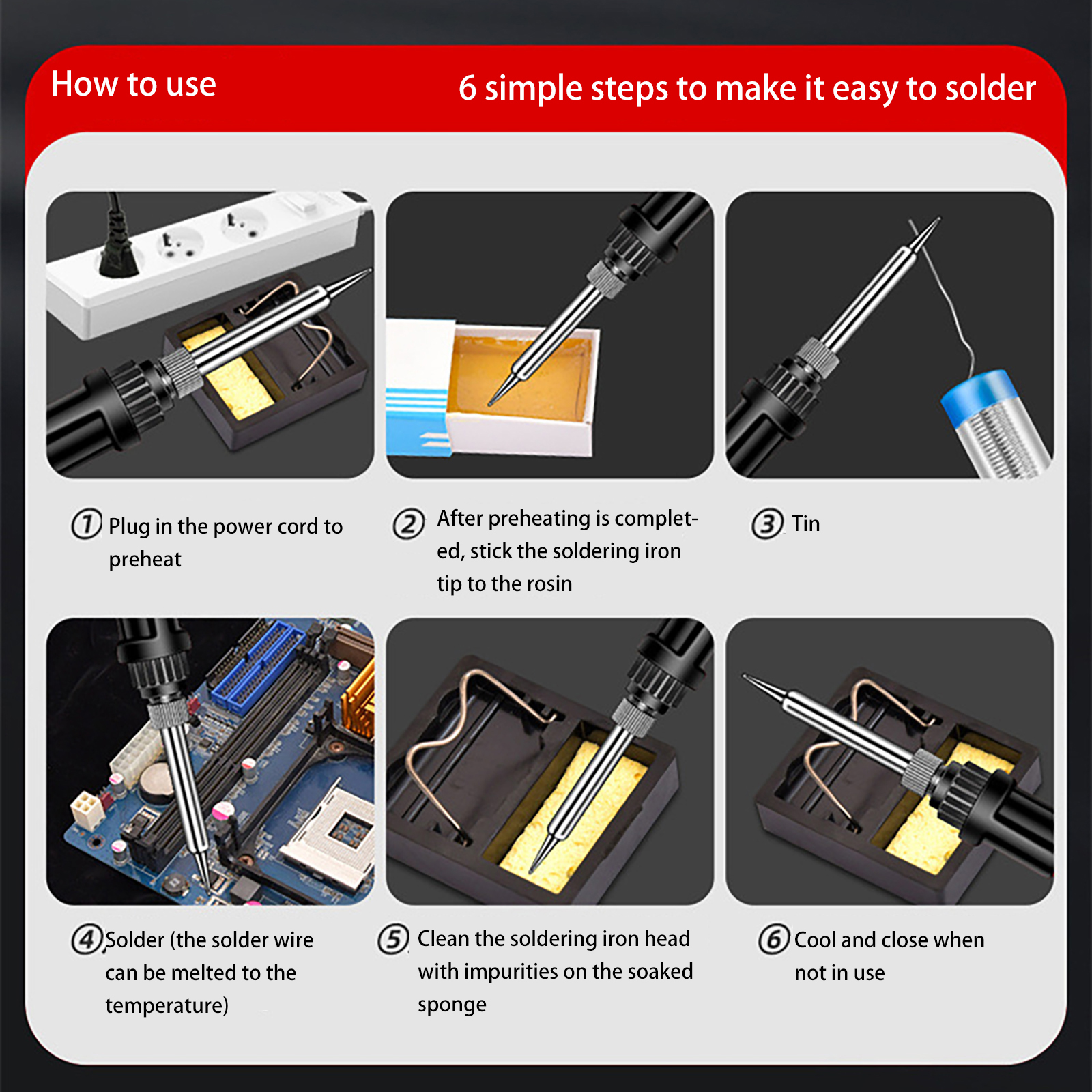 How to use

6 simple steps to make it easy to solder

① Plug in the power cord to preheat

② After preheating is completed, stick the soldering iron tip to the rosin

③ Tin

④ Solder (the solder wire can be melted to the temperature)

⑤ Clean the soldering iron head with impurities on the soaked sponge

⑥ Cool and close when not in use