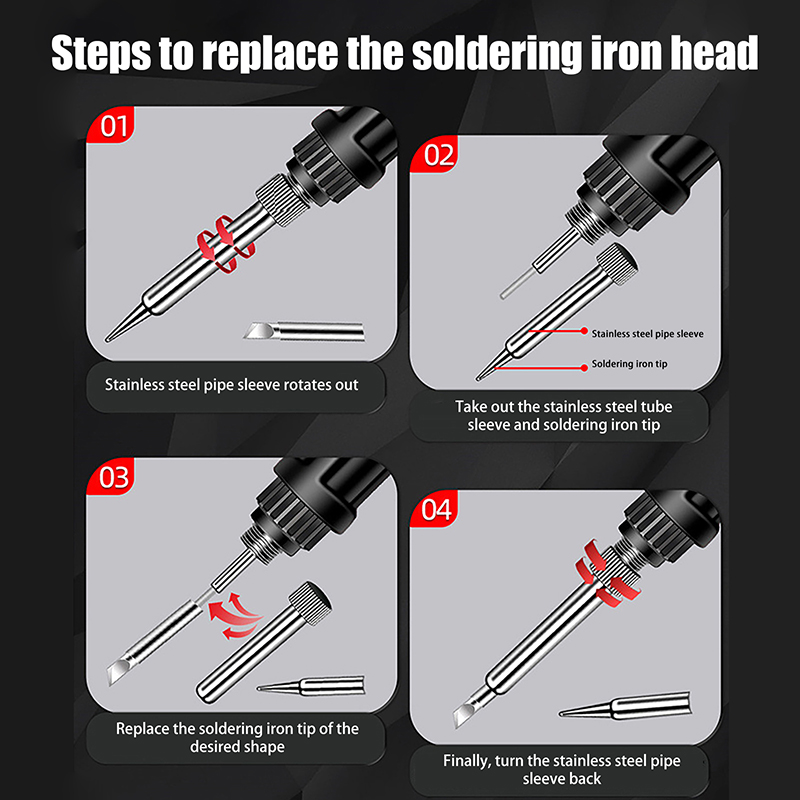 Steps to replace the soldering iron head

01

Stainless steel pipe sleeve rotates out

02

Stainless steel pipe sleeve

Soldering iron tip

Take out the stainless steel tube sleeve and soldering iron tip

03

Replace the soldering iron tip of the desired shape

04

Finally, turn the stainless steel pipe sleeve back