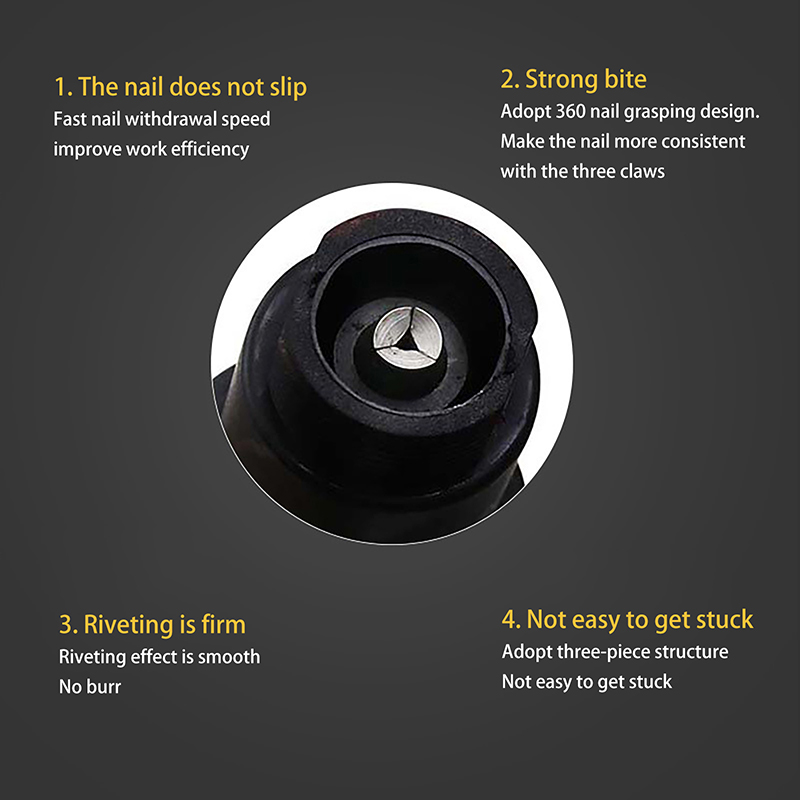 1. The nail does not slip
Fast nail withdrawal speed
improve work efficiency

2. Strong bite
Adopt 360 nail grasping design.
Make the nail more consistent
with the three claws

3. Riveting is firm
Riveting effect is smooth
No burr

4. Not easy to get stuck
Adopt three-piece structure
Not easy to get stuck