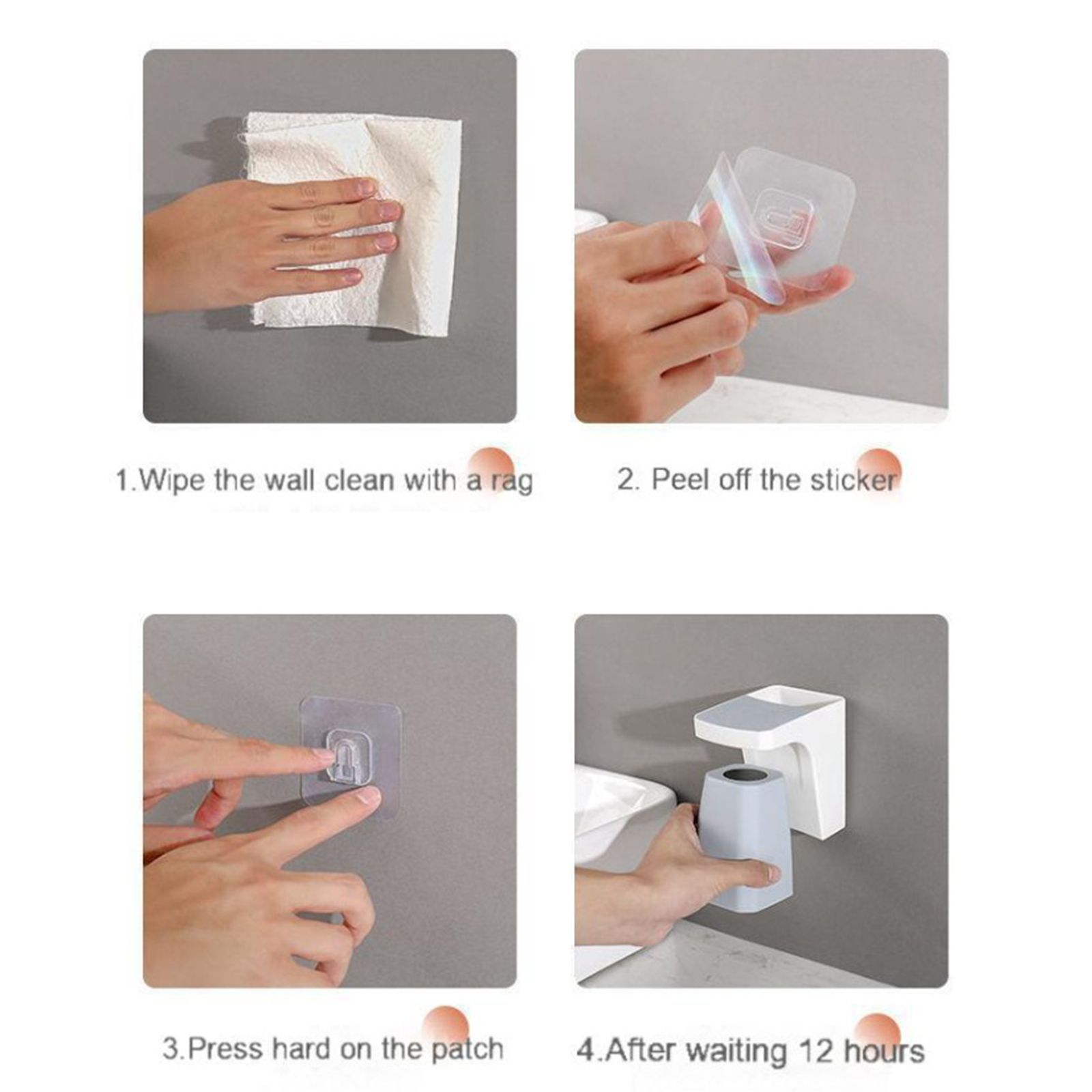 1.Wipe the wall clean with a rag

2. Peel off the sticker

3.Press hard on the patch

4.After waiting 12 hours