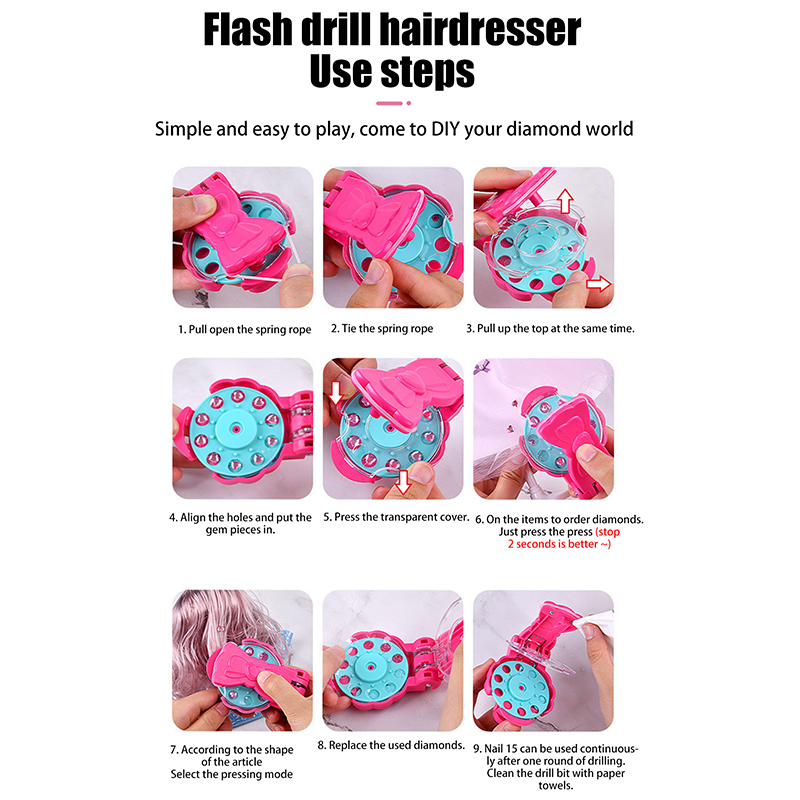 Flash drill hairdresser
Use steps

Simple and easy to play, come to DIY your diamond world

1. Pull open the spring rope

2. Tie the spring rope

3. Pull up the top at the same time.

4. Align the holes and put the gem pieces in.

5. Press the transparent cover.

6. On the items to order diamonds. Just press the press (stop 2 seconds is better ~)

7. According to the shape of the article Select the pressing mode

8. Replace the used diamonds.

9. Nail 15 can be used continuously after one round of drilling. Clean the drill bit with paper towels.