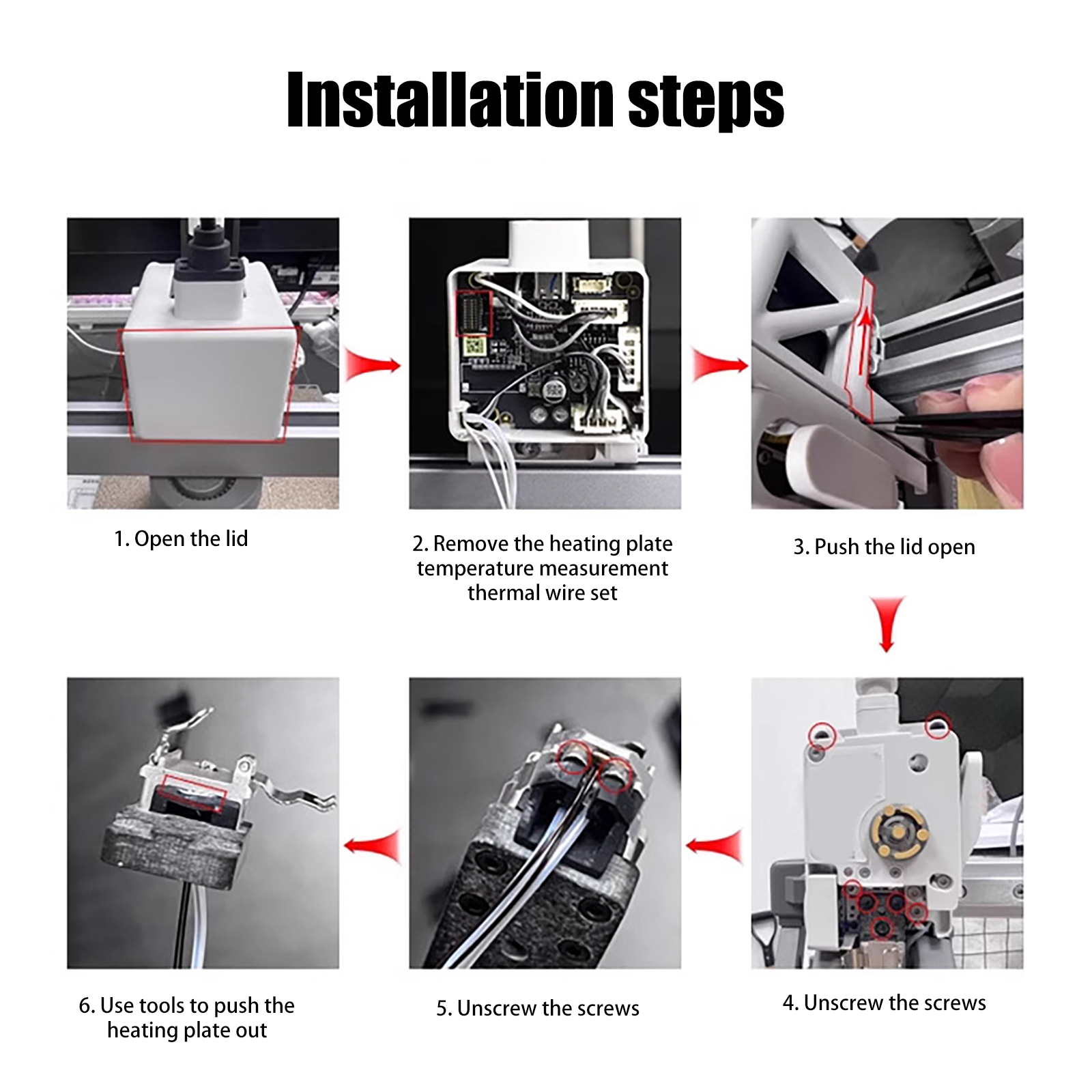 Installation steps

1. Open the lid

2. Remove the heating plate temperature measurement thermal wire set

3. Push the lid open

4. Unscrew the screws

5. Unscrew the screws

6. Use tools to push the heating plate out