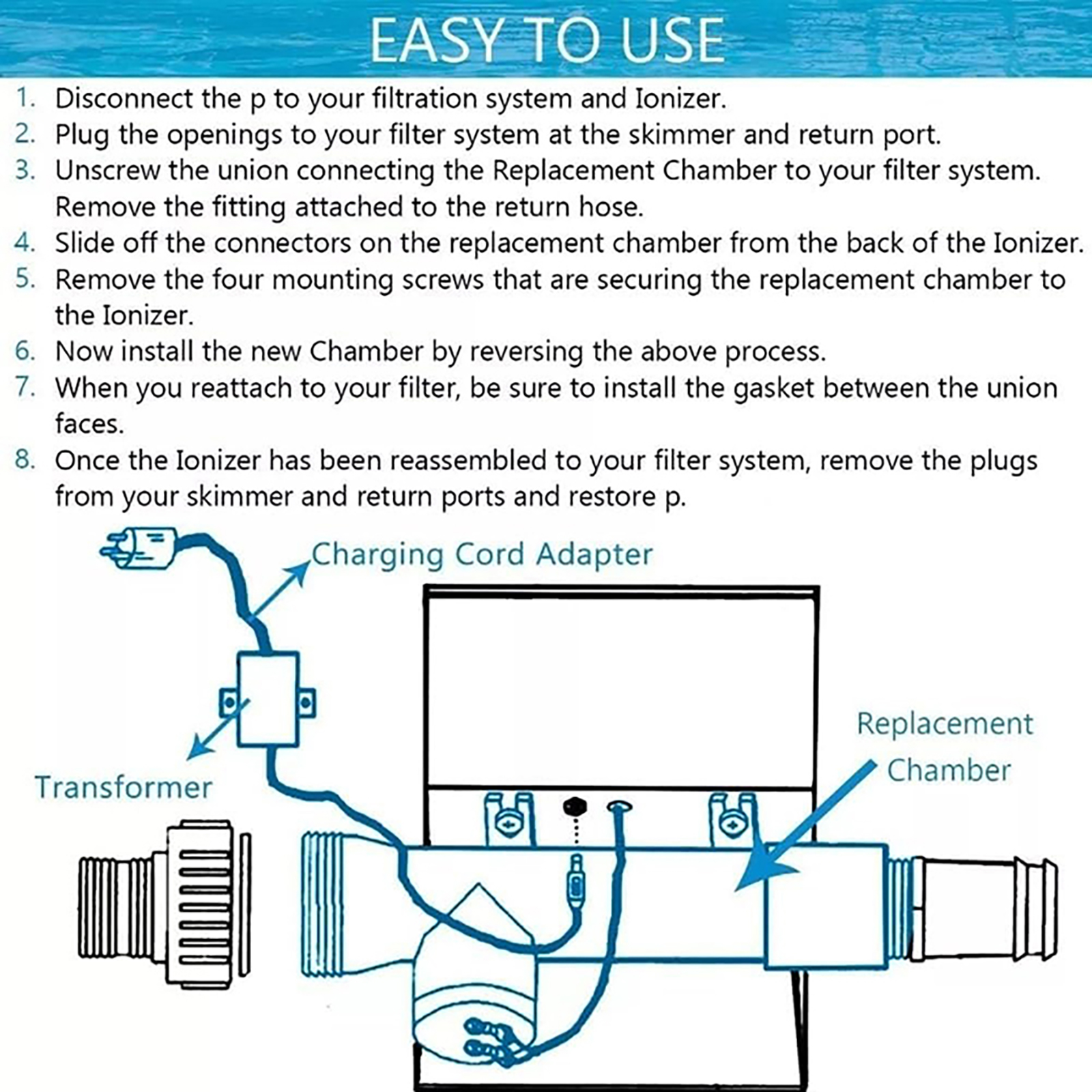 EASY TO USE

1. Disconnect the p to your filtration system and Ionizer.
2. Plug the openings to your filter system at the skimmer and return port.
3. Unscrew the union connecting the Replacement Chamber to your filter system. Remove the fitting attached to the return hose.
4. Slide off the connectors on the replacement chamber from the back of the Ionizer.
5. Remove the four mounting screws that are securing the replacement chamber to the Ionizer.
6. Now install the new Chamber by reversing the above process.
7. When you reattach to your filter, be sure to install the gasket between the union faces.
8. Once the Ionizer has been reassembled to your filter system, remove the plugs from your skimmer and return ports and restore p.

Charging Cord Adapter

Transformer

Replacement Chamber