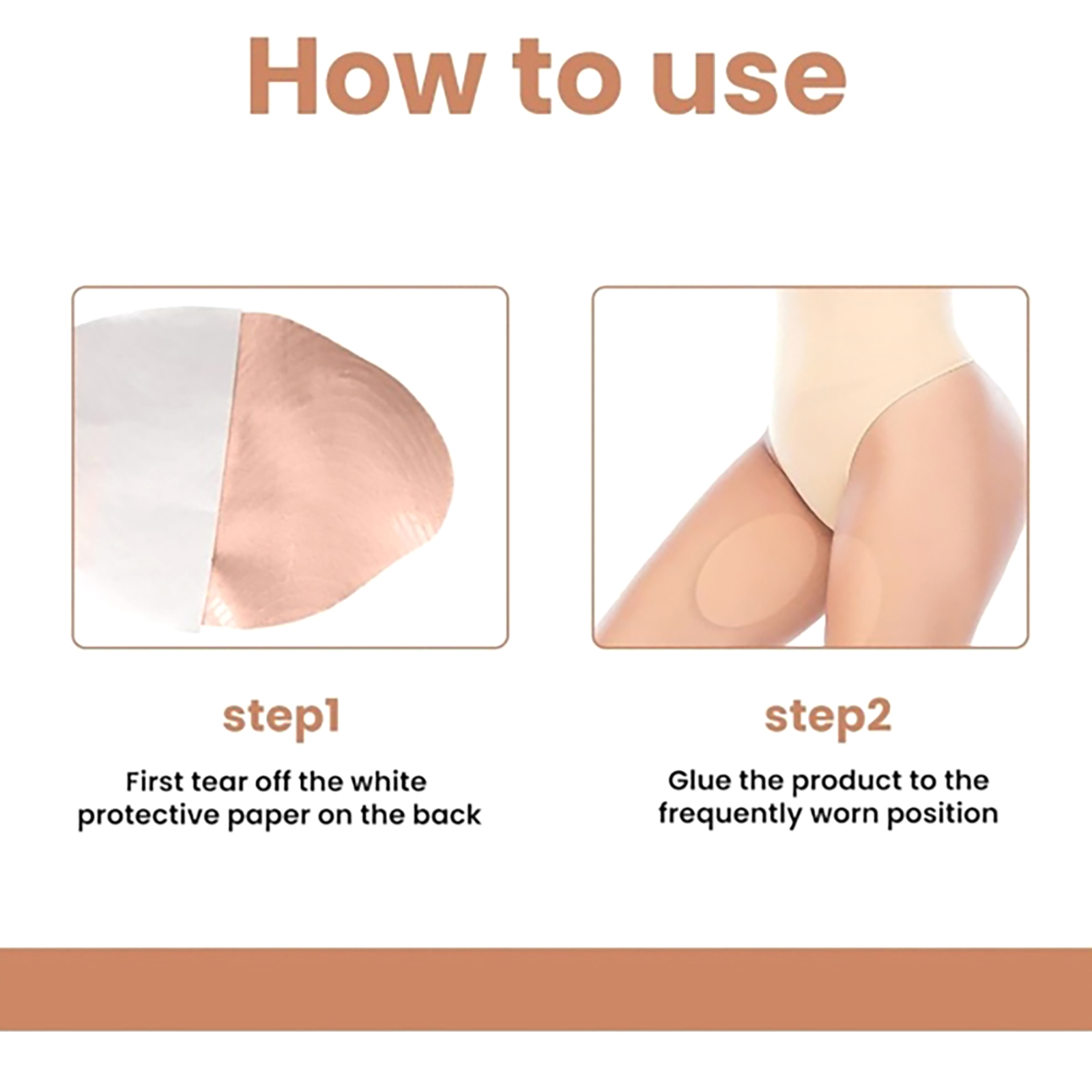 How to use

step1

First tear off the white protective paper on the back

step2

Glue the product to the frequently worn position