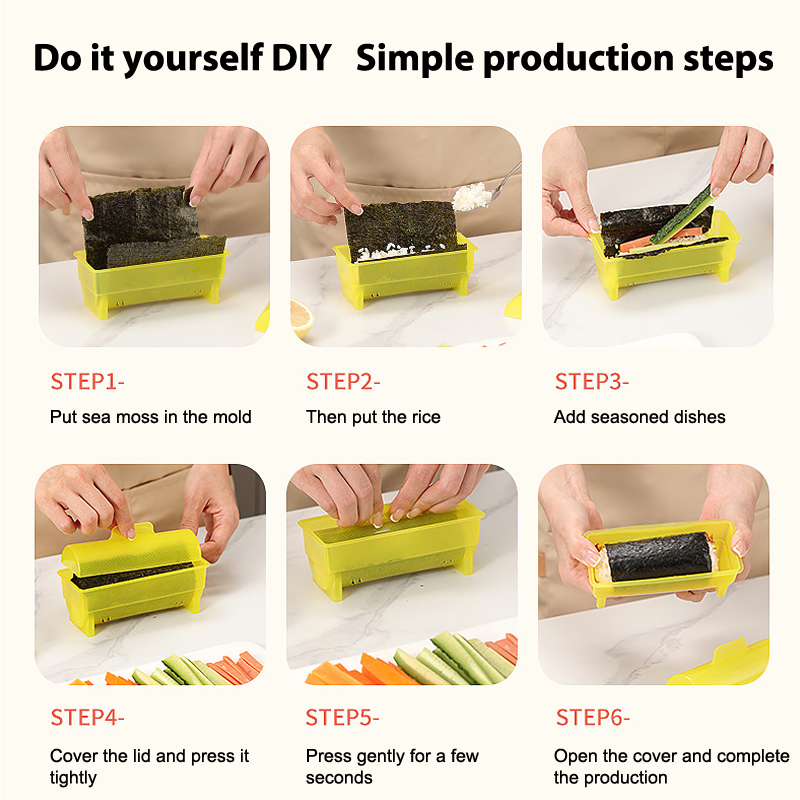 Do it yourself DIY Simple production steps

STEP1-
Put sea moss in the mold

STEP2-
Then put the rice

STEP3-
Add seasoned dishes

STEP4-
Cover the lid and press it tightly

STEP5-
Press gently for a few seconds

STEP6-
Open the cover and complete the production