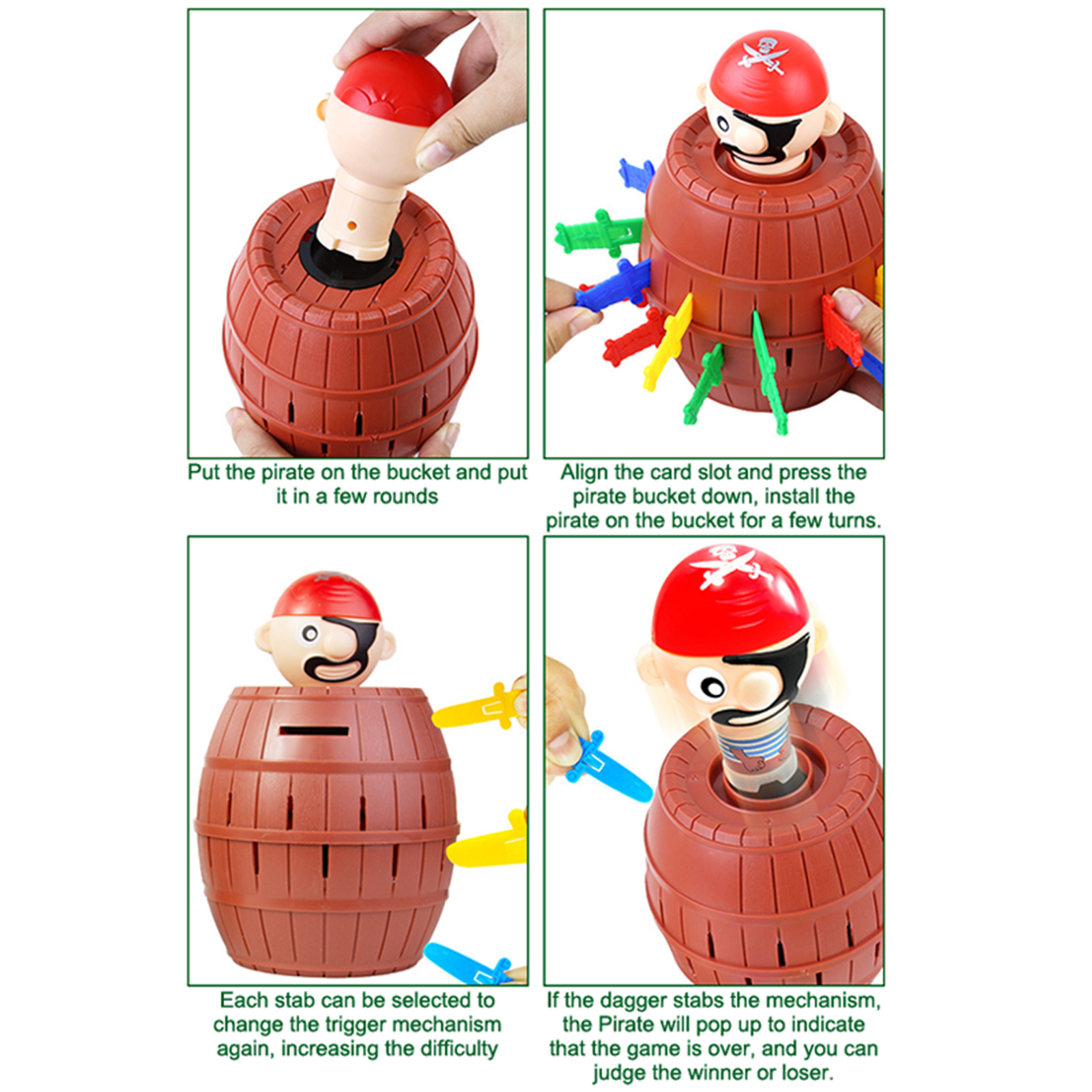 Put the pirate on the bucket and put it in a few rounds

Align the card slot and press the pirate bucket down, install the pirate on the bucket for a few turns.

Each stab can be selected to change the trigger mechanism again, increasing the difficulty

If the dagger stabs the mechanism, the Pirate will pop up to indicate that the game is over, and you can judge the winner or loser.