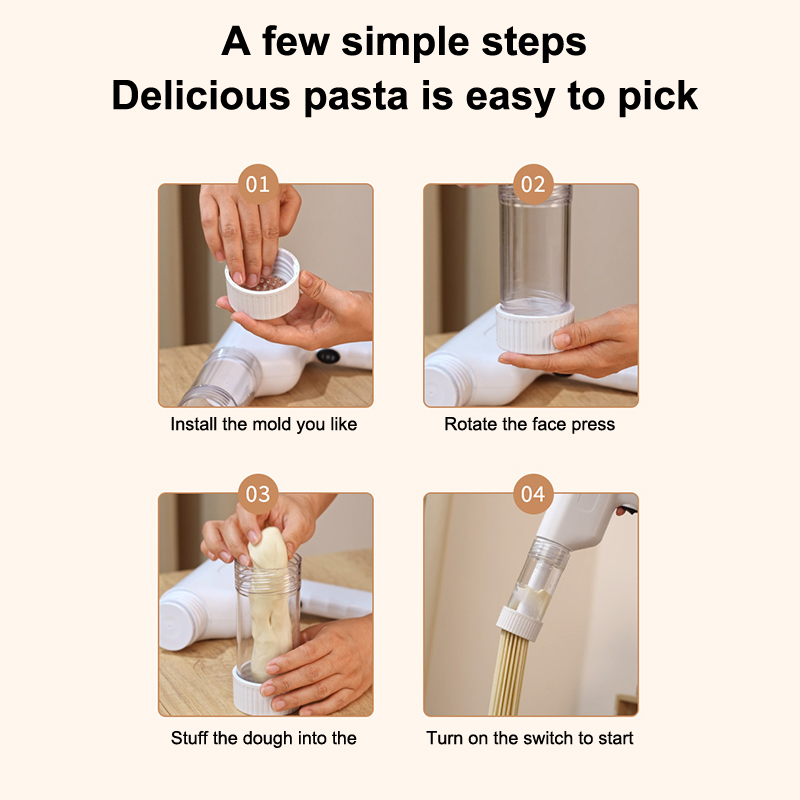 A few simple steps
Delicious pasta is easy to pick

01
Install the mold you like

02
Rotate the face press

03
Stuff the dough into the

04
Turn on the switch to start