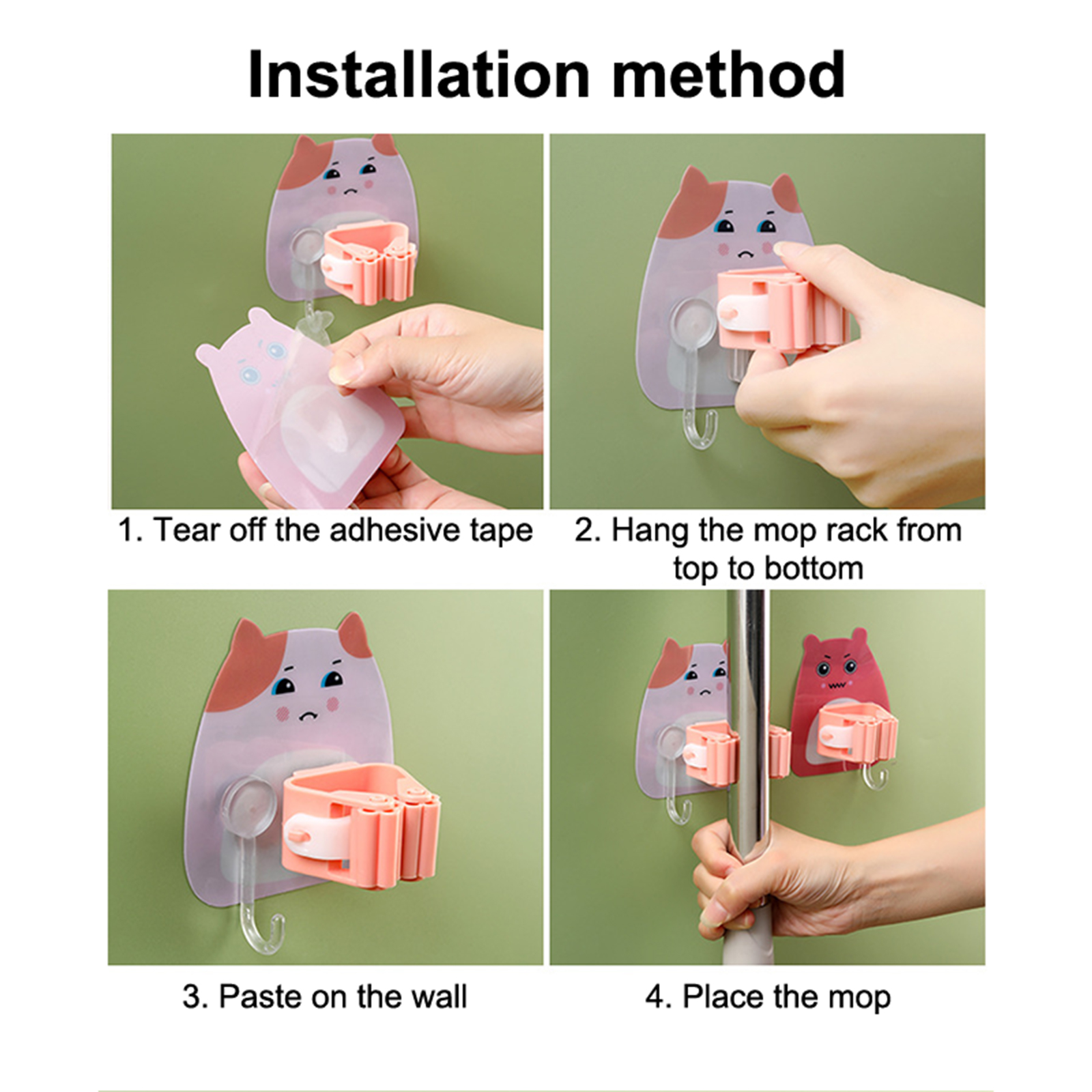 Installation method

1. Tear off the adhesive tape

2. Hang the mop rack from top to bottom

3. Paste on the wall

4. Place the mop