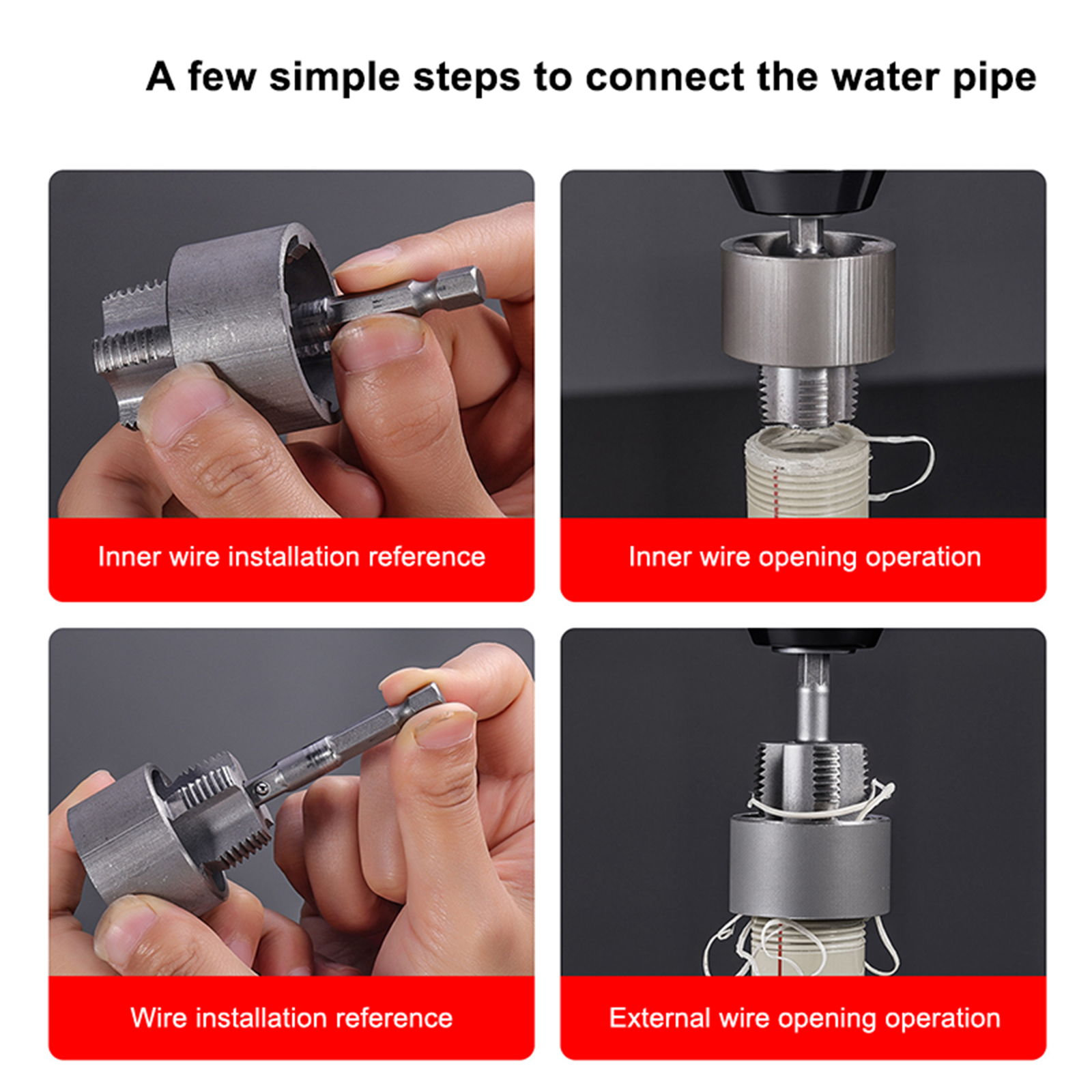 A few simple steps to connect the water pipe

Inner wire installation reference

Inner wire opening operation

Wire installation reference

External wire opening operation