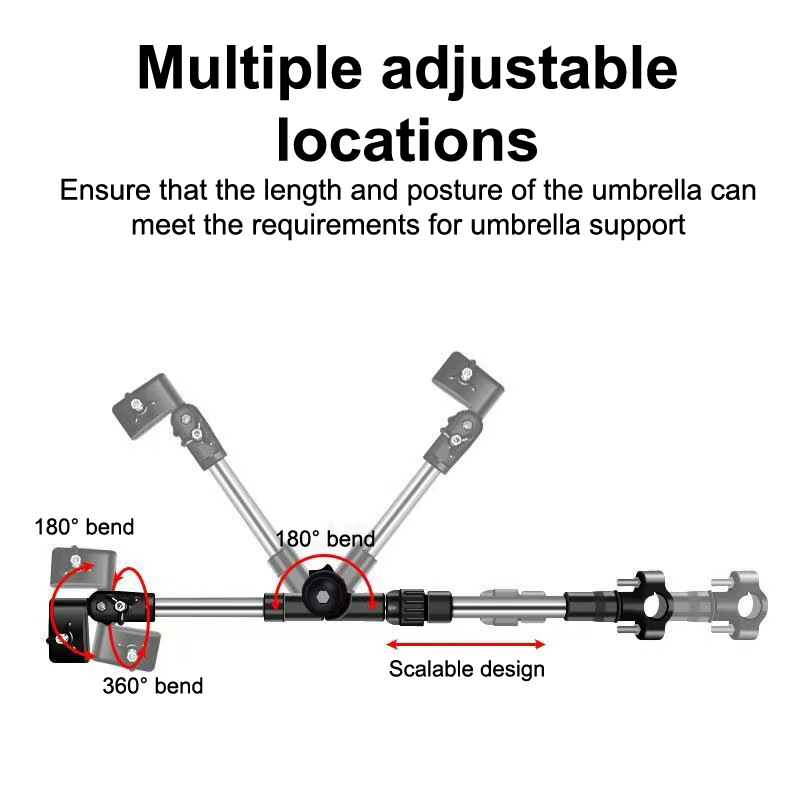 Multiple adjustable locations

Ensure that the length and posture of the umbrella can meet the requirements for umbrella support

180° bend

180° bend

360° bend

Scalable design