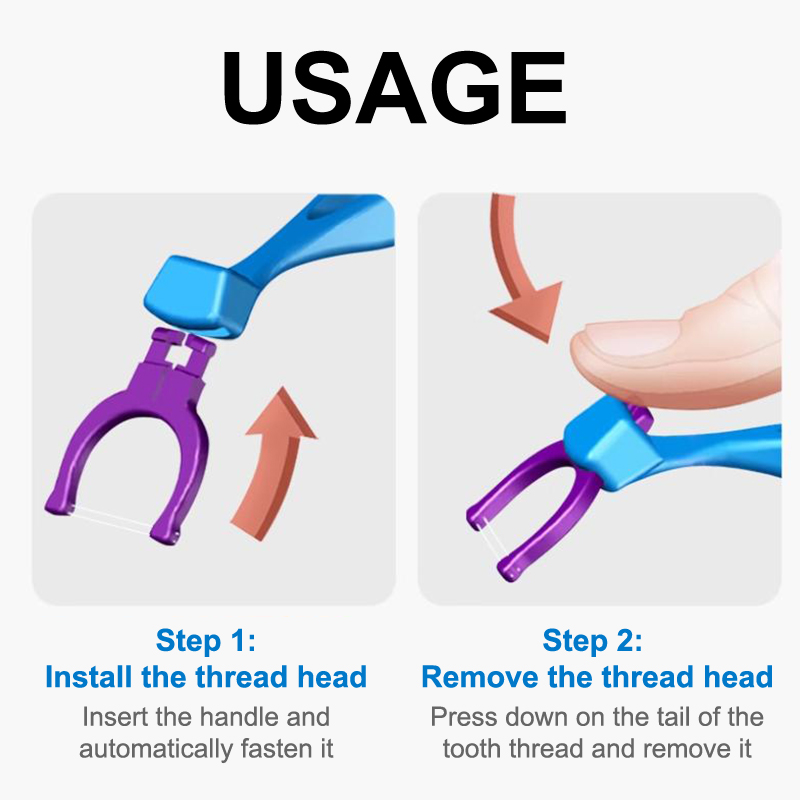 USAGE

Step 1:
Install the thread head
Insert the handle and automatically fasten it

Step 2:
Remove the thread head
Press down on the tail of the tooth thread and remove it