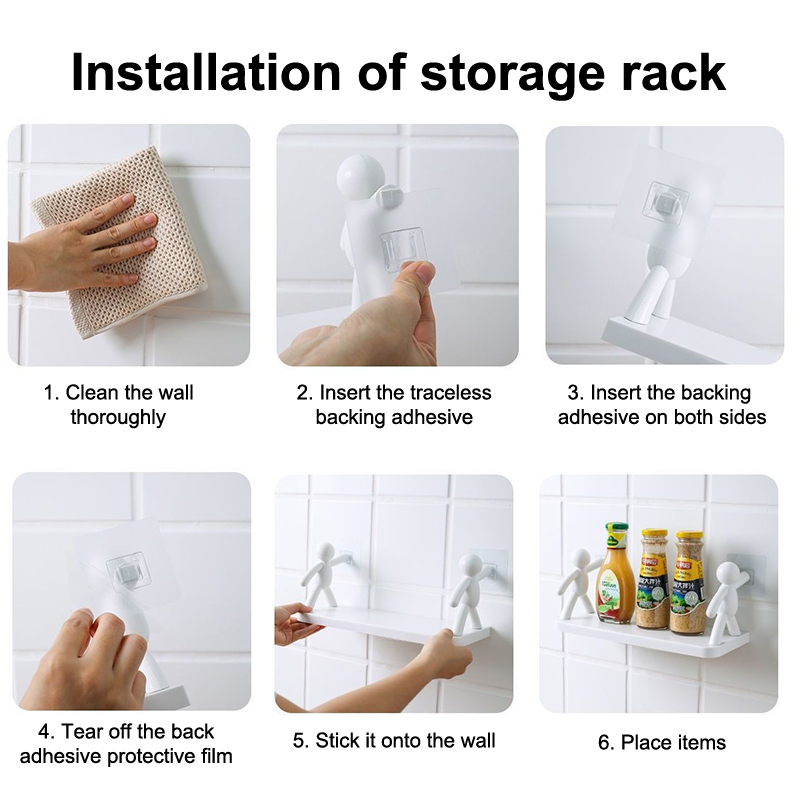 Installation of storage rack

1. Clean the wall thoroughly

2. Insert the traceless backing adhesive

3. Insert the backing adhesive on both sides

4. Tear off the back adhesive protective film

5. Stick it onto the wall

6. Place items