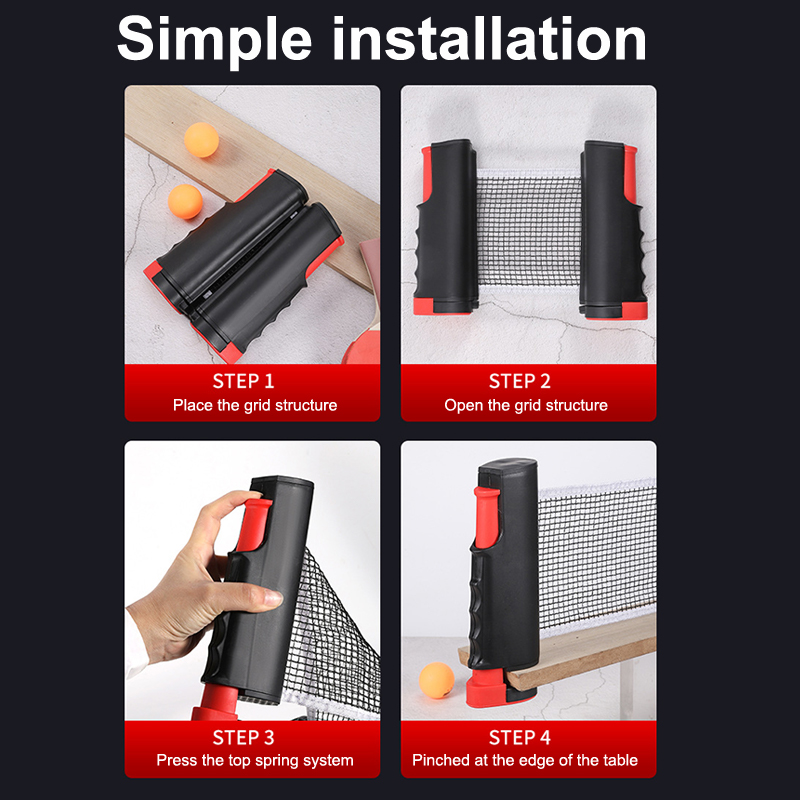 Simple installation

STEP 1
Place the grid structure

STEP 2
Open the grid structure

STEP 3
Press the top spring system

STEP 4
Pinched at the edge of the table