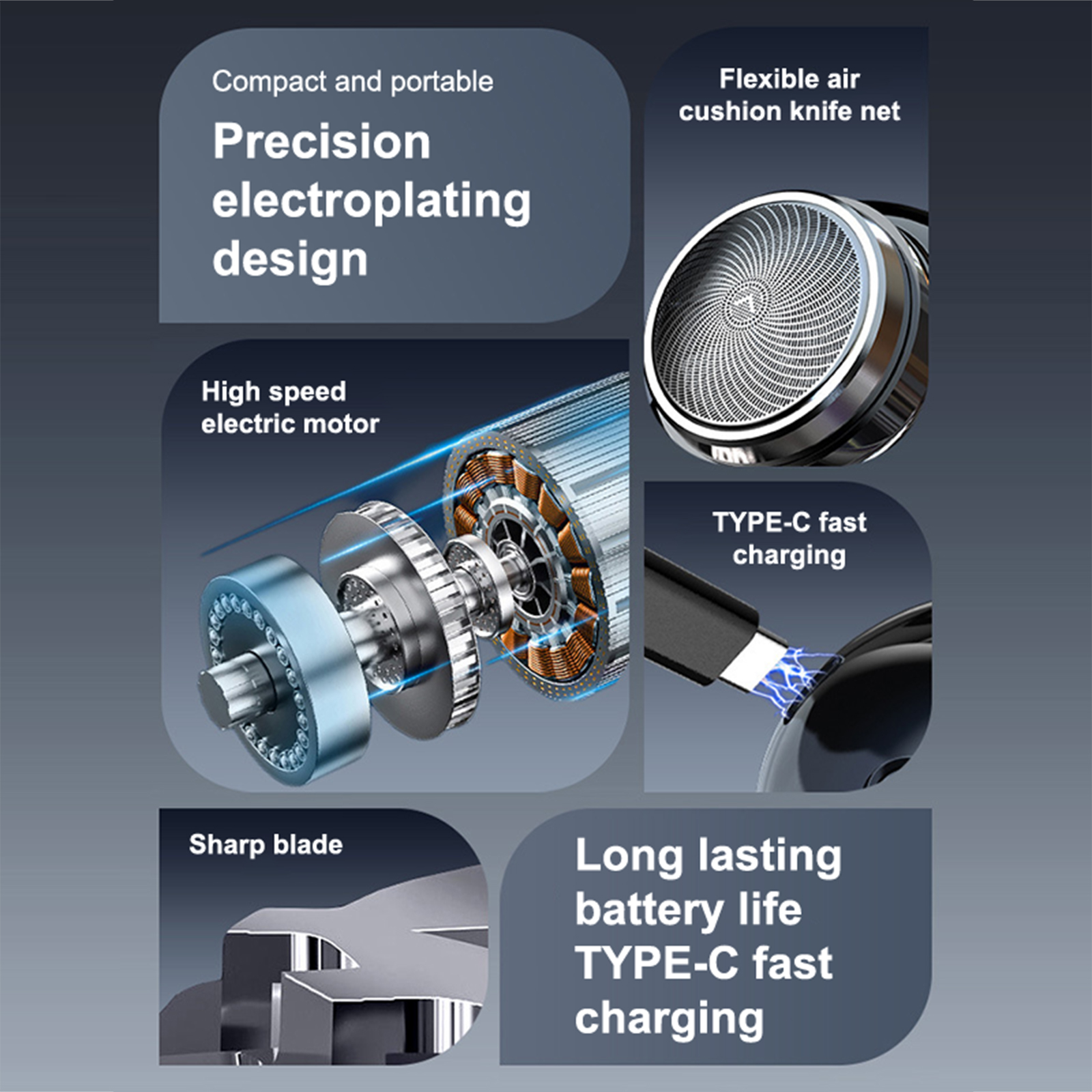 Compact and portable

Precision electroplating design

Flexible air cushion knife net

High speed electric motor

TYPE-C fast charging

Sharp blade

Long lasting battery life TYPE-C fast charging