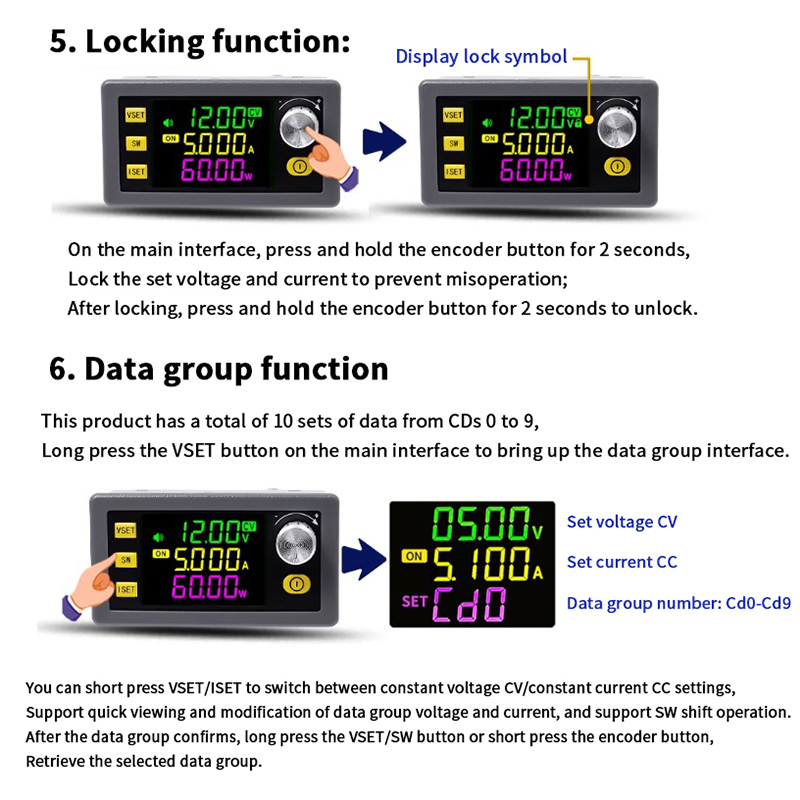 5. Locking function:

Display lock symbol

VSET
SW
ISET
12.00 CV V
ON 5.000 A
60.00 W

VSET
SW
ISET
12.00 CV V
ON 5.000 A
60.00 W

On the main interface, press and hold the encoder button for 2 seconds,
Lock the set voltage and current to prevent misoperation;
After locking, press and hold the encoder button for 2 seconds to unlock.

6. Data group function

This product has a total of 10 sets of data from CDs 0 to 9,
Long press the VSET button on the main interface to bring up the data group interface.

VSET
SW
ISET
12.00 CV V
ON 5.000 A
60.00 W

05.00 V
ON 5.100 A
SET Cd0

Set voltage CV
Set current CC
Data group number: Cd0-Cd9

You can short press VSET/ISET to switch between constant voltage CV/constant current CC settings,
Support quick viewing and modification of data group voltage and current, and support SW shift operation.
After the data group confirms, long press the VSET/SW button or short press the encoder button,
Retrieve the selected data group.