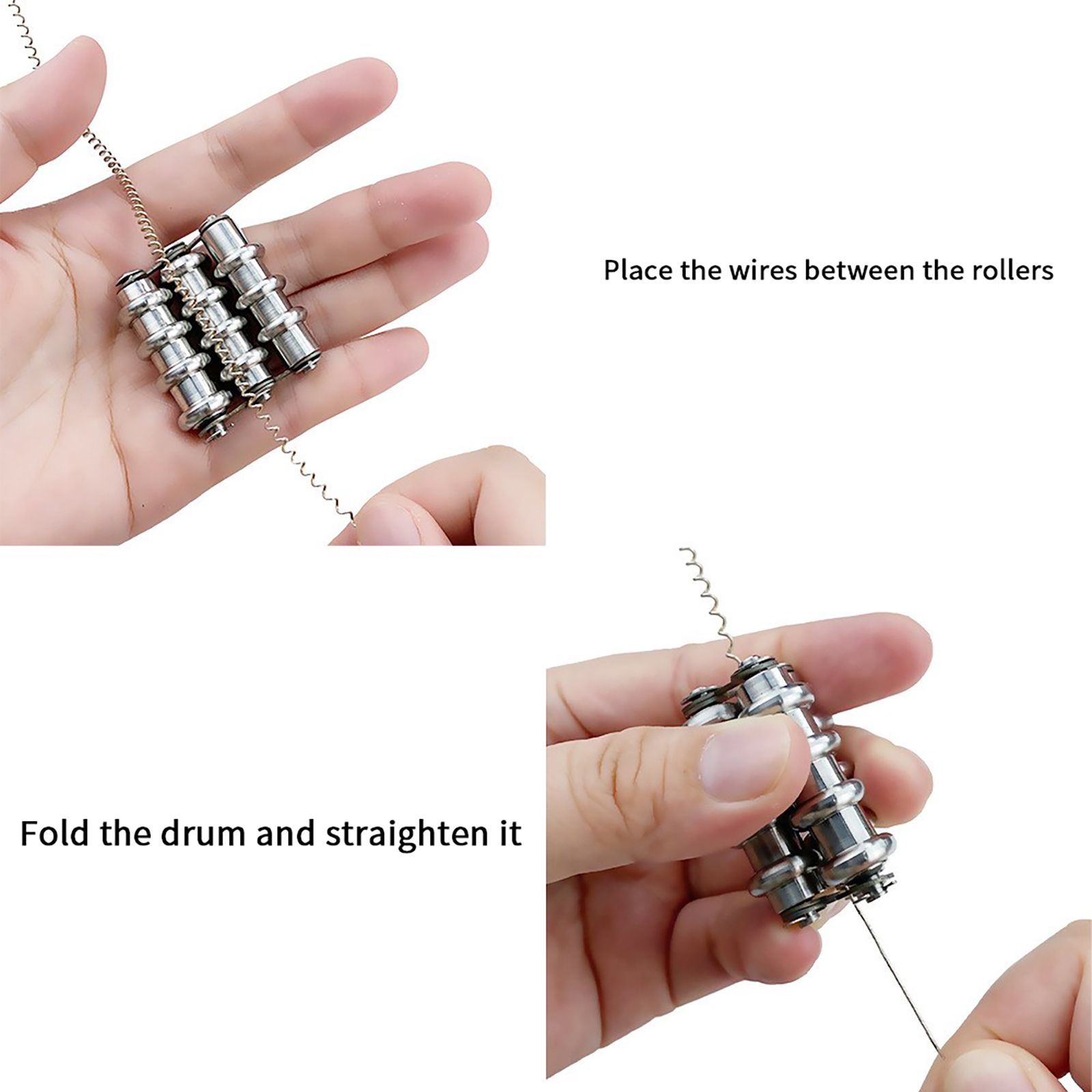 Place the wires between the rollers

Fold the drum and straighten it