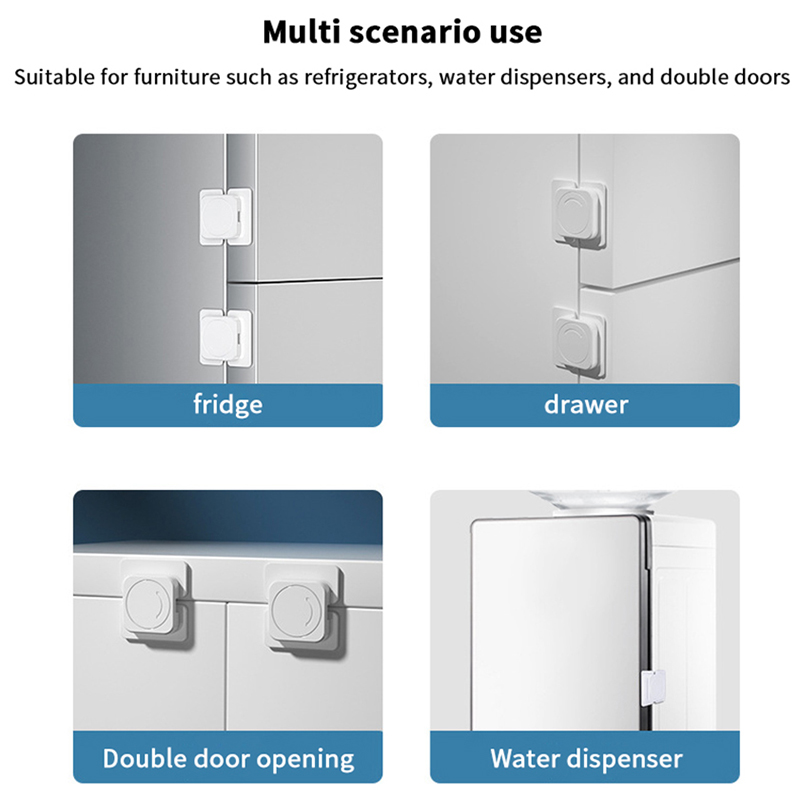 Multi scenario use

Suitable for furniture such as refrigerators, water dispensers, and double doors

fridge

drawer

Double door opening

Water dispenser