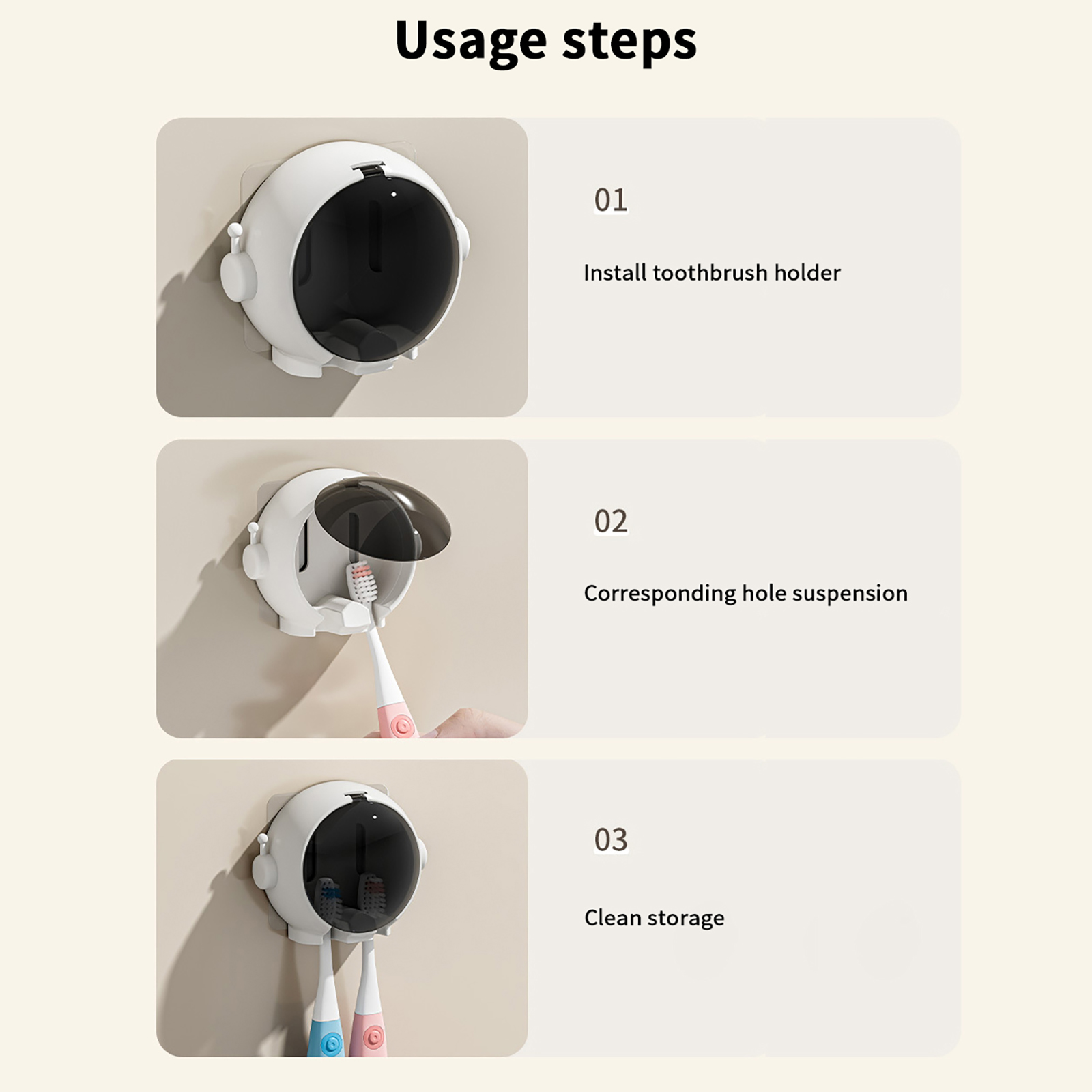 Usage steps

01

Install toothbrush holder

02

Corresponding hole suspension

03

Clean storage