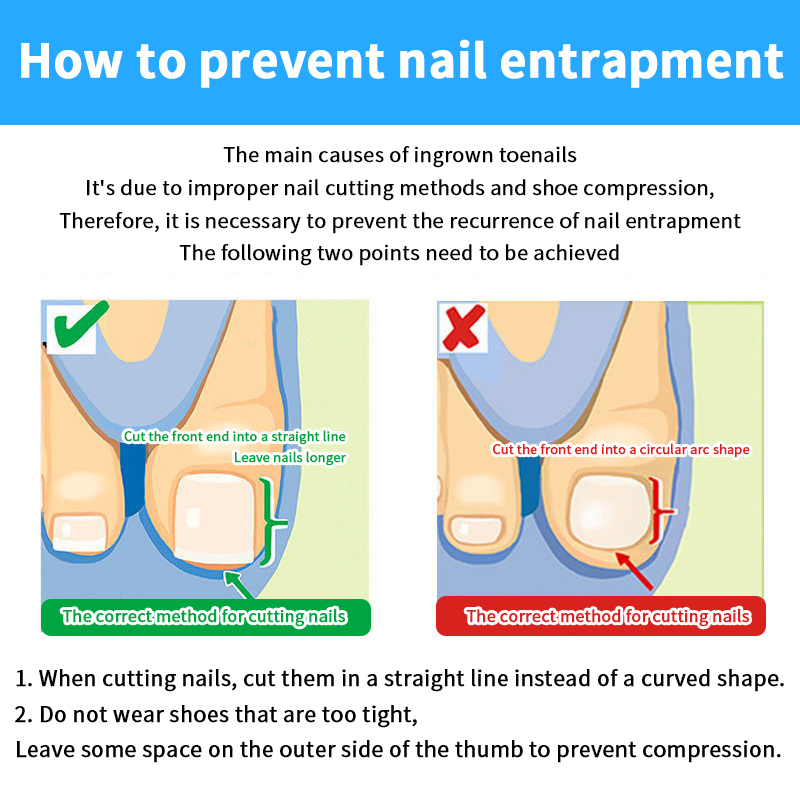 How to prevent nail entrapment

The main causes of ingrown toenails
It's due to improper nail cutting methods and shoe compression,
Therefore, it is necessary to prevent the recurrence of nail entrapment
The following two points need to be achieved

Cut the front end into a straight line
Leave nails longer

The correct method for cutting nails

Cut the front end into a circular arc shape

The correct method for cutting nails

1. When cutting nails, cut them in a straight line instead of a curved shape.
2. Do not wear shoes that are too tight,
Leave some space on the outer side of the thumb to prevent compression.