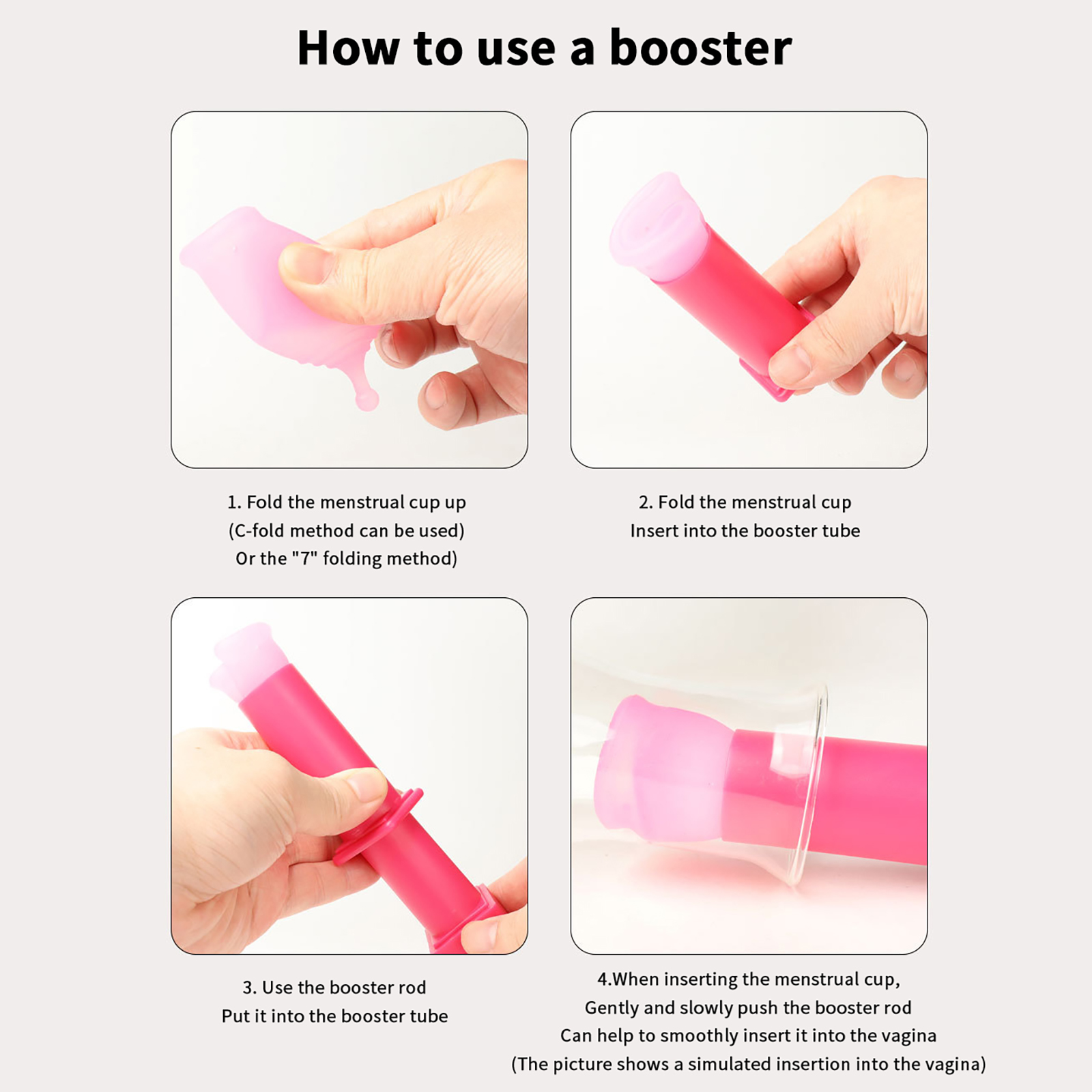 How to use a booster

1. Fold the menstrual cup up
(C-fold method can be used)
Or the "7" folding method)

2. Fold the menstrual cup
Insert into the booster tube

3. Use the booster rod
Put it into the booster tube

4.When inserting the menstrual cup,
Gently and slowly push the booster rod
Can help to smoothly insert it into the vagina
(The picture shows a simulated insertion into the vagina)