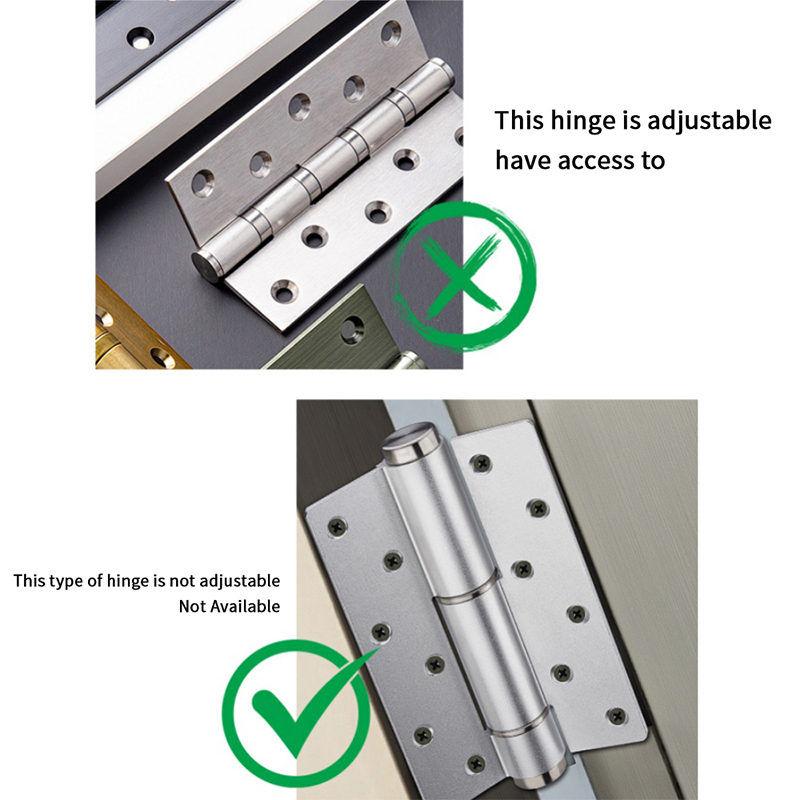 This hinge is adjustable
have access to

This type of hinge is not adjustable
Not Available