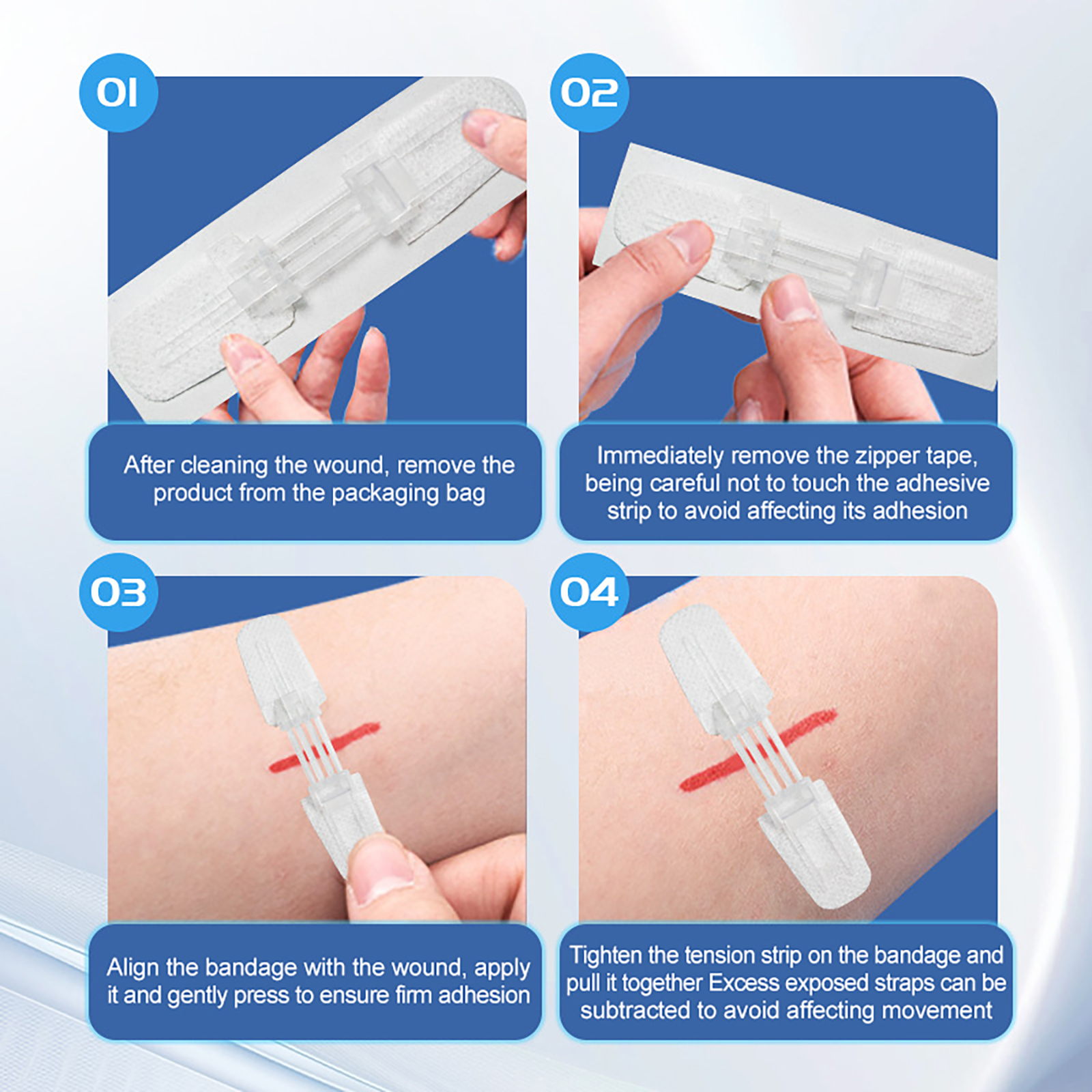 01

After cleaning the wound, remove the product from the packaging bag

02

Immediately remove the zipper tape, being careful not to touch the adhesive strip to avoid affecting its adhesion

03

Align the bandage with the wound, apply it and gently press to ensure firm adhesion

04

Tighten the tension strip on the bandage and pull it together Excess exposed straps can be subtracted to avoid affecting movement