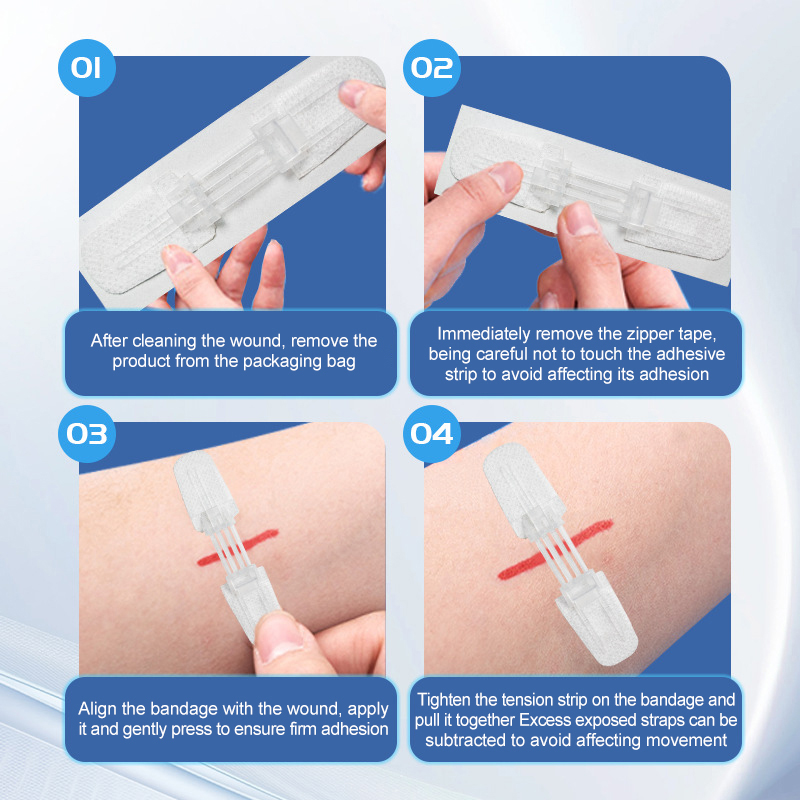 01

After cleaning the wound, remove the product from the packaging bag

02

Immediately remove the zipper tape, being careful not to touch the adhesive strip to avoid affecting its adhesion

03

Align the bandage with the wound, apply it and gently press to ensure firm adhesion

04

Tighten the tension strip on the bandage and pull it together Excess exposed straps can be subtracted to avoid affecting movement