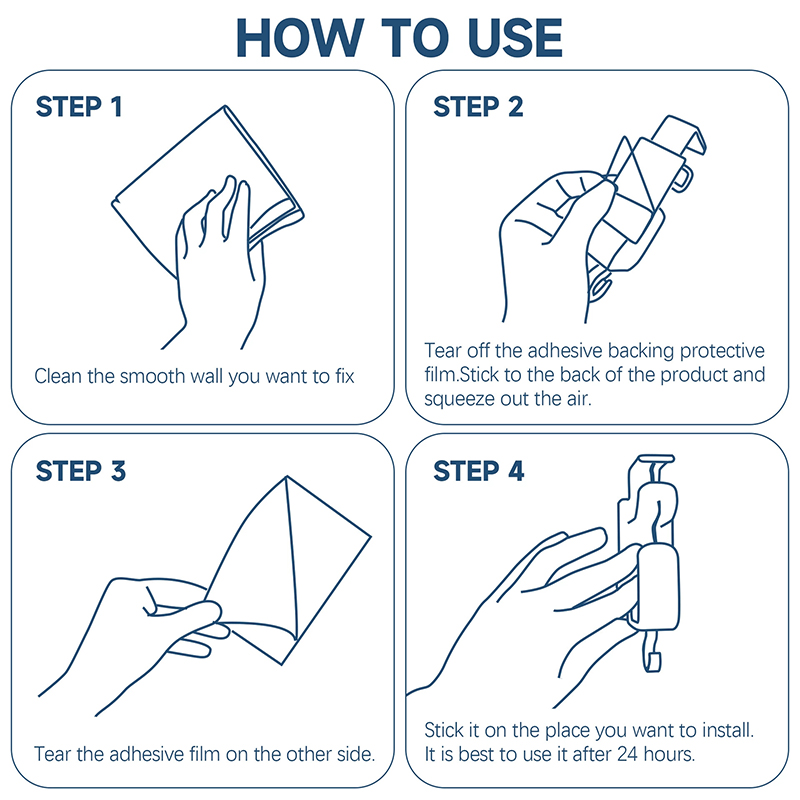 HOW TO USE

STEP 1

Clean the smooth wall you want to fix

STEP 2

Tear off the adhesive backing protective film.Stick to the back of the product and squeeze out the air.

STEP 3

Tear the adhesive film on the other side.

STEP 4

Stick it on the place you want to install. It is best to use it after 24 hours.