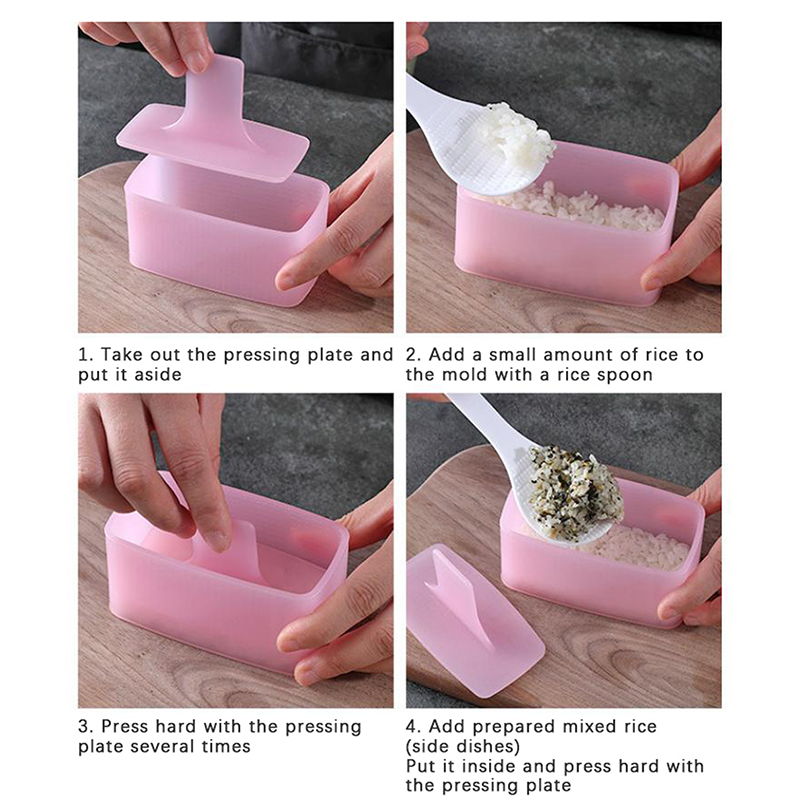 1. Take out the pressing plate and put it aside

2. Add a small amount of rice to the mold with a rice spoon

3. Press hard with the pressing plate several times

4. Add prepared mixed rice (side dishes)
Put it inside and press hard with the pressing plate