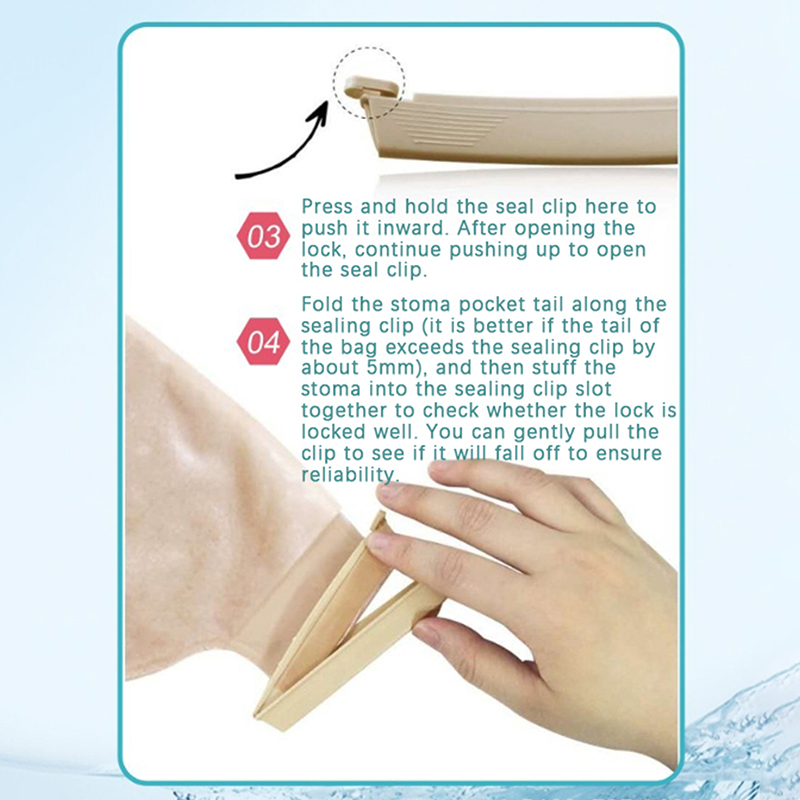 03 Press and hold the seal clip here to push it inward. After opening the lock, continue pushing up to open the seal clip.

04 Fold the stoma pocket tail along the sealing clip (it is better if the tail of the bag exceeds the sealing clip by about 5mm), and then stuff the stoma into the sealing clip slot together to check whether the lock is locked well. You can gently pull the clip to see if it will fall off to ensure reliability.