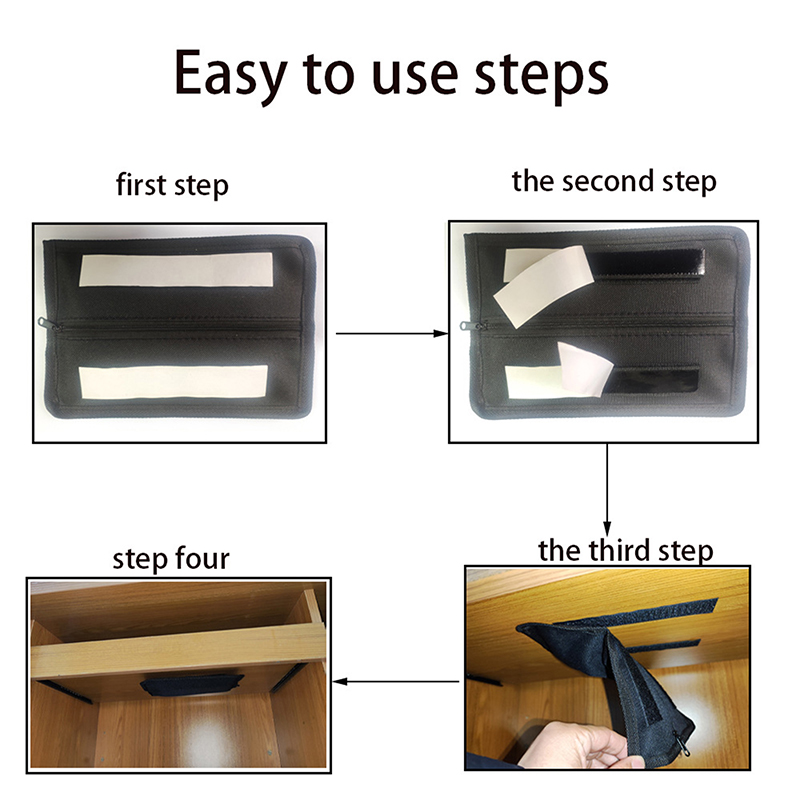 Easy to use steps

first step

the second step

the third step

step four