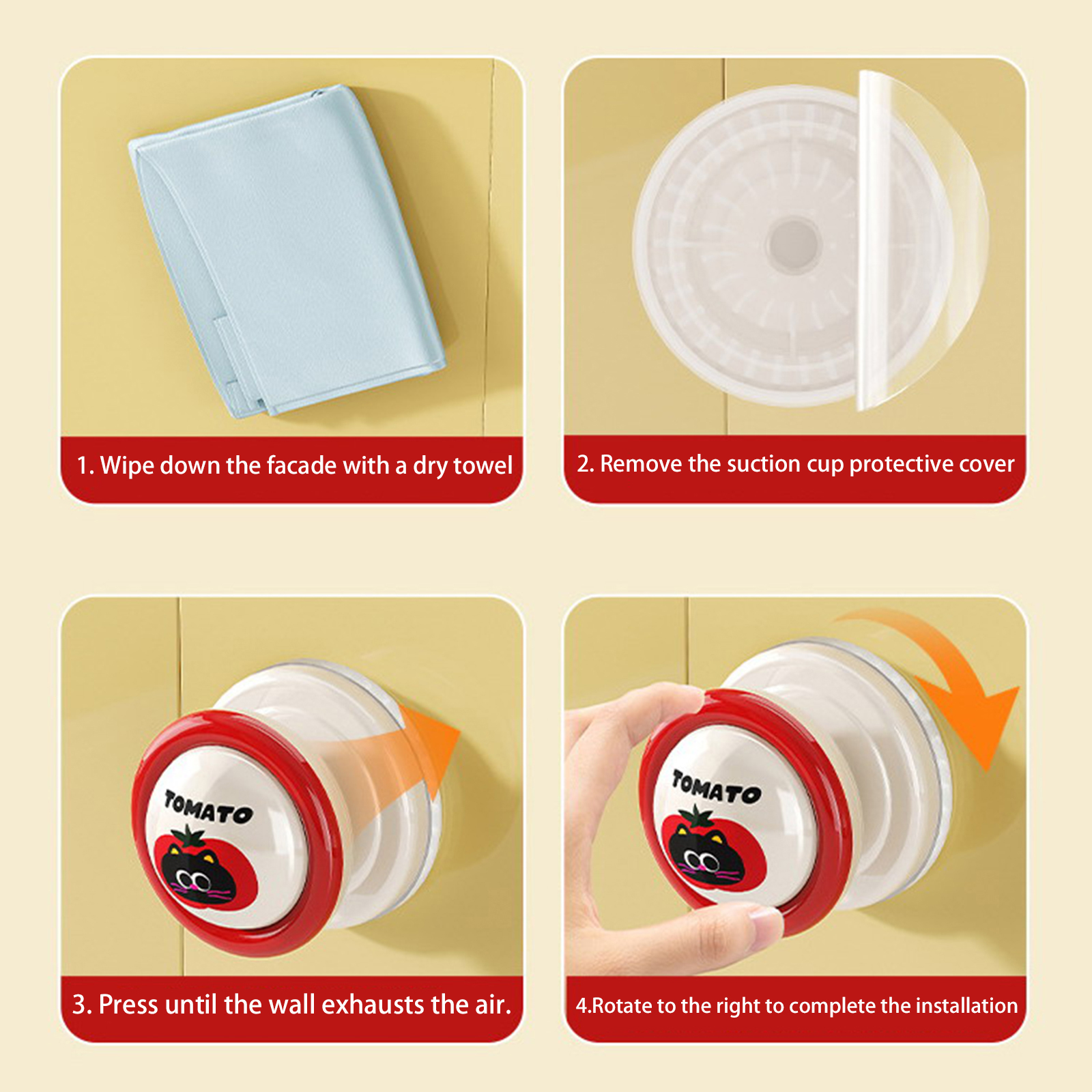 1. Wipe down the facade with a dry towel

2. Remove the suction cup protective cover

TOMATO

3. Press until the wall exhausts the air.

TOMATO

4.Rotate to the right to complete the installation