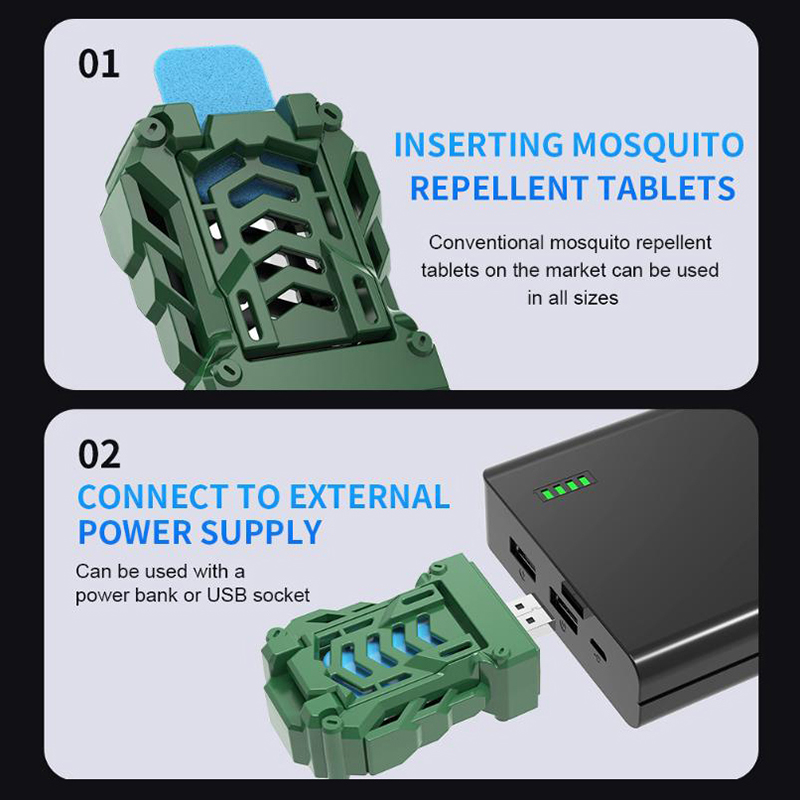 01

INSERTING MOSQUITO REPELLENT TABLETS

Conventional mosquito repellent tablets on the market can be used in all sizes

02

CONNECT TO EXTERNAL POWER SUPPLY

Can be used with a power bank or USB socket