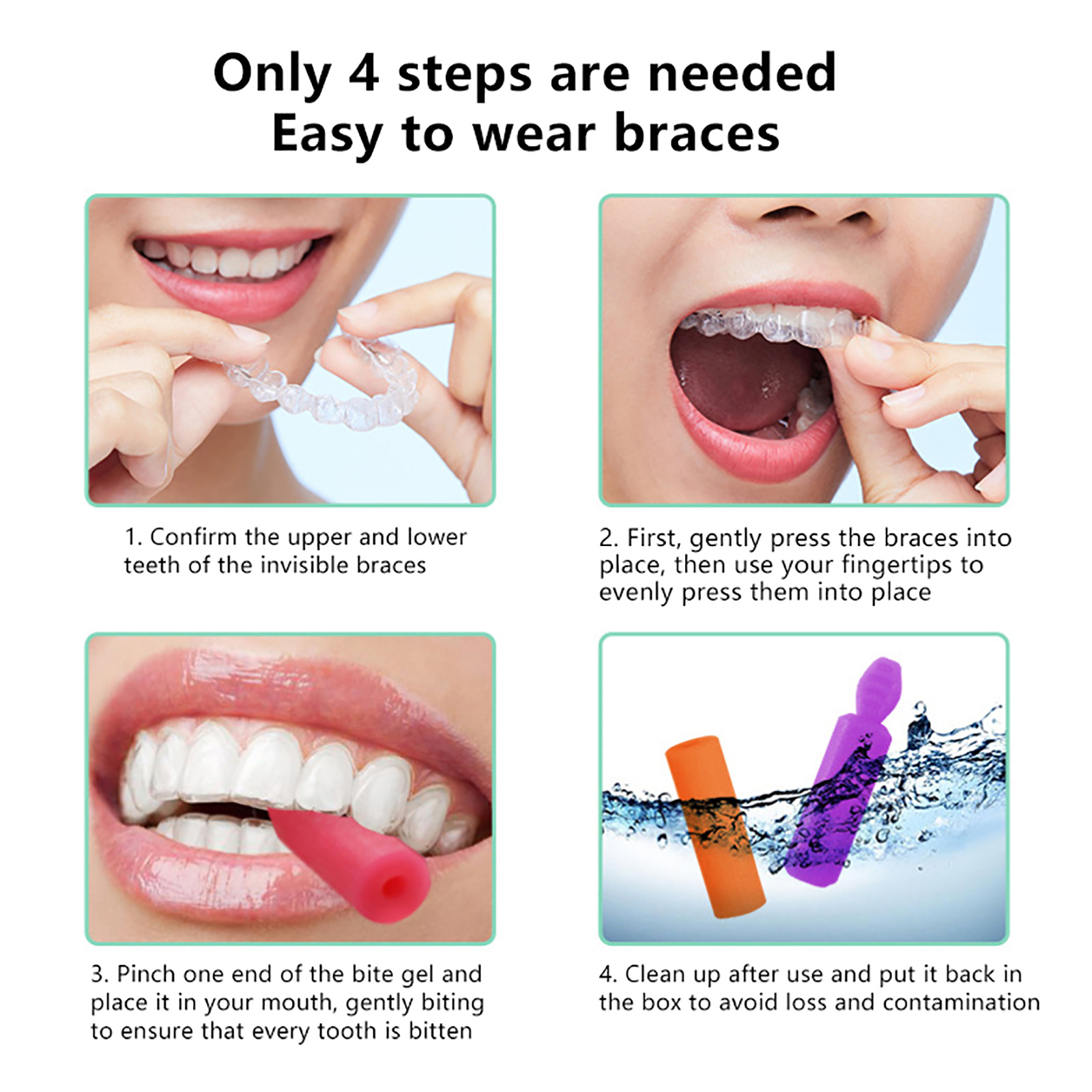 Only 4 steps are needed
Easy to wear braces

1. Confirm the upper and lower teeth of the invisible braces

2. First, gently press the braces into place, then use your fingertips to evenly press them into place

3. Pinch one end of the bite gel and place it in your mouth, gently biting to ensure that every tooth is bitten

4. Clean up after use and put it back in the box to avoid loss and contamination