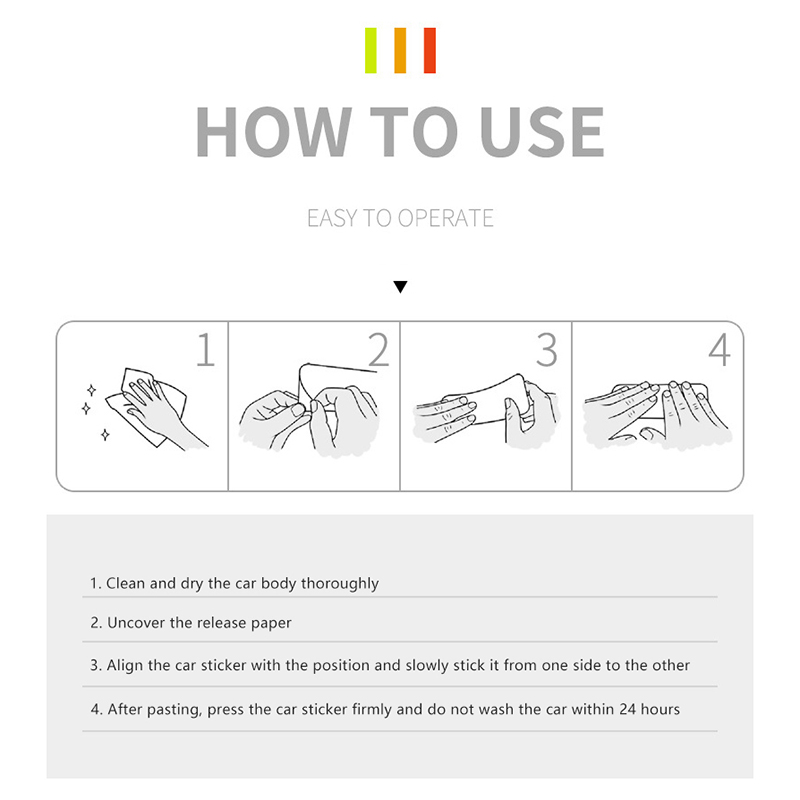 HOW TO USE

EASY TO OPERATE

1

2

3

4

1. Clean and dry the car body thoroughly

2. Uncover the release paper

3. Align the car sticker with the position and slowly stick it from one side to the other

4. After pasting, press the car sticker firmly and do not wash the car within 24 hours