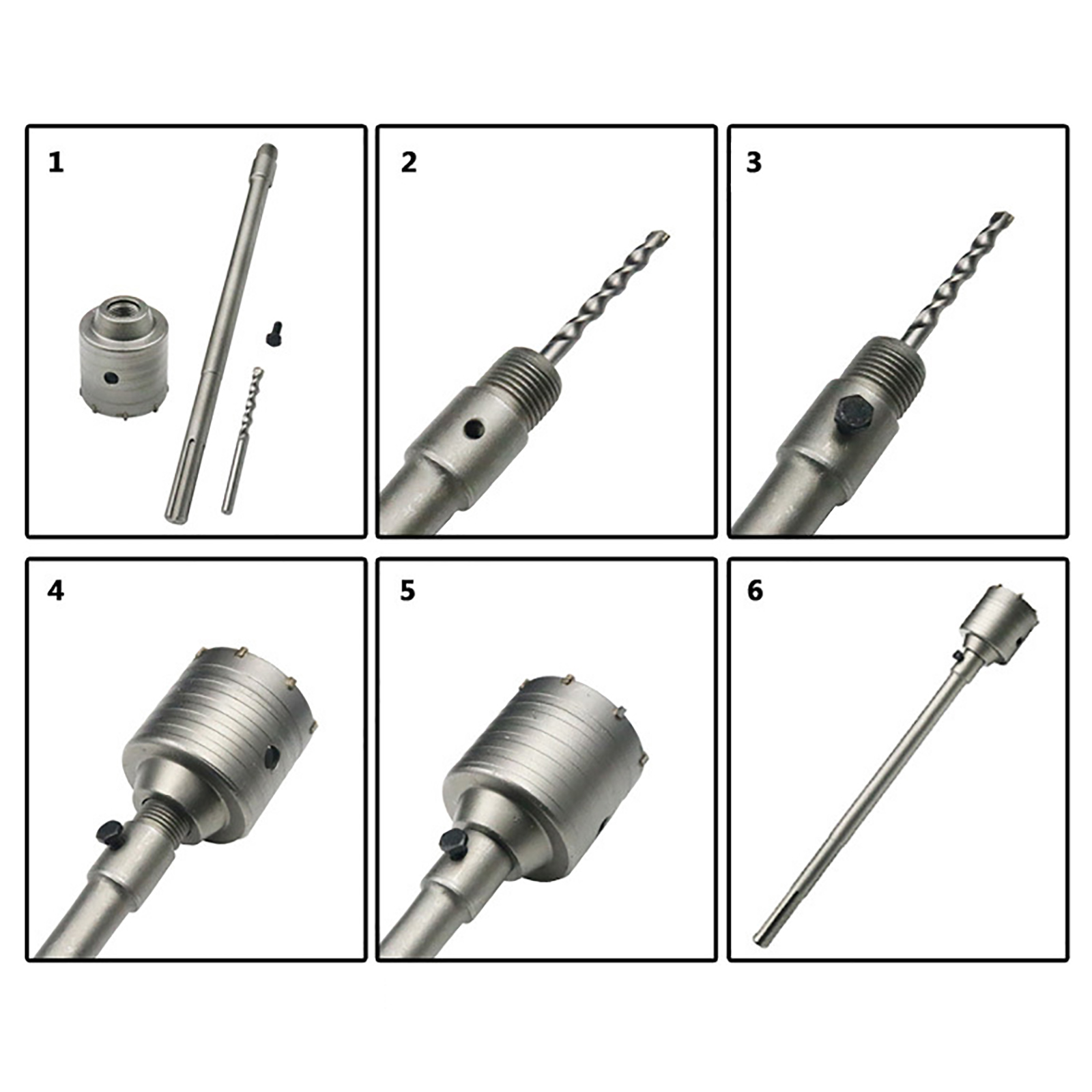 1

2

3

4

5

6