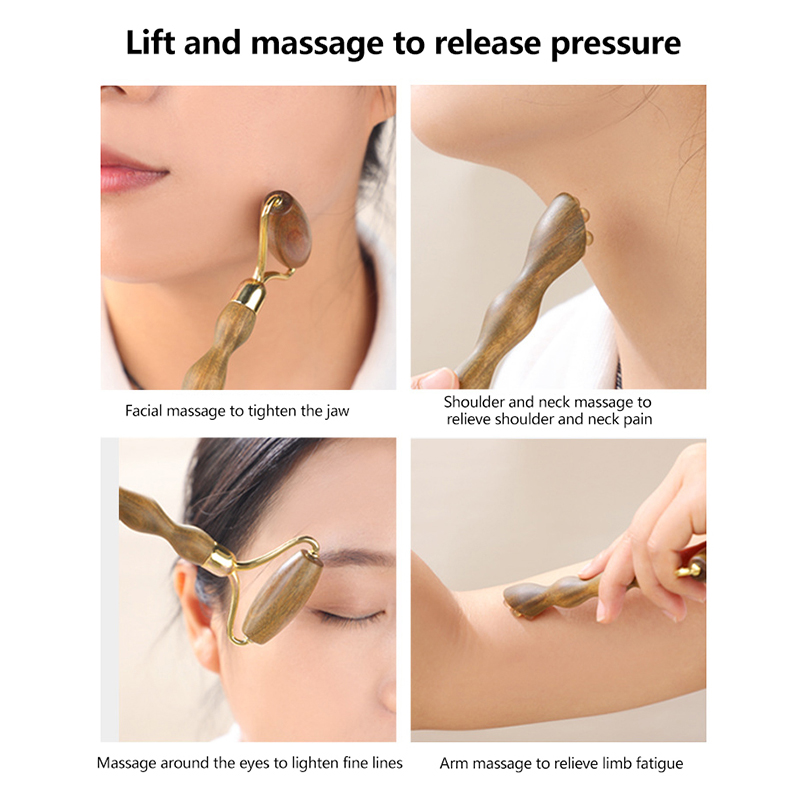 Lift and massage to release pressure

Facial massage to tighten the jaw

Shoulder and neck massage to relieve shoulder and neck pain

Massage around the eyes to lighten fine lines

Arm massage to relieve limb fatigue