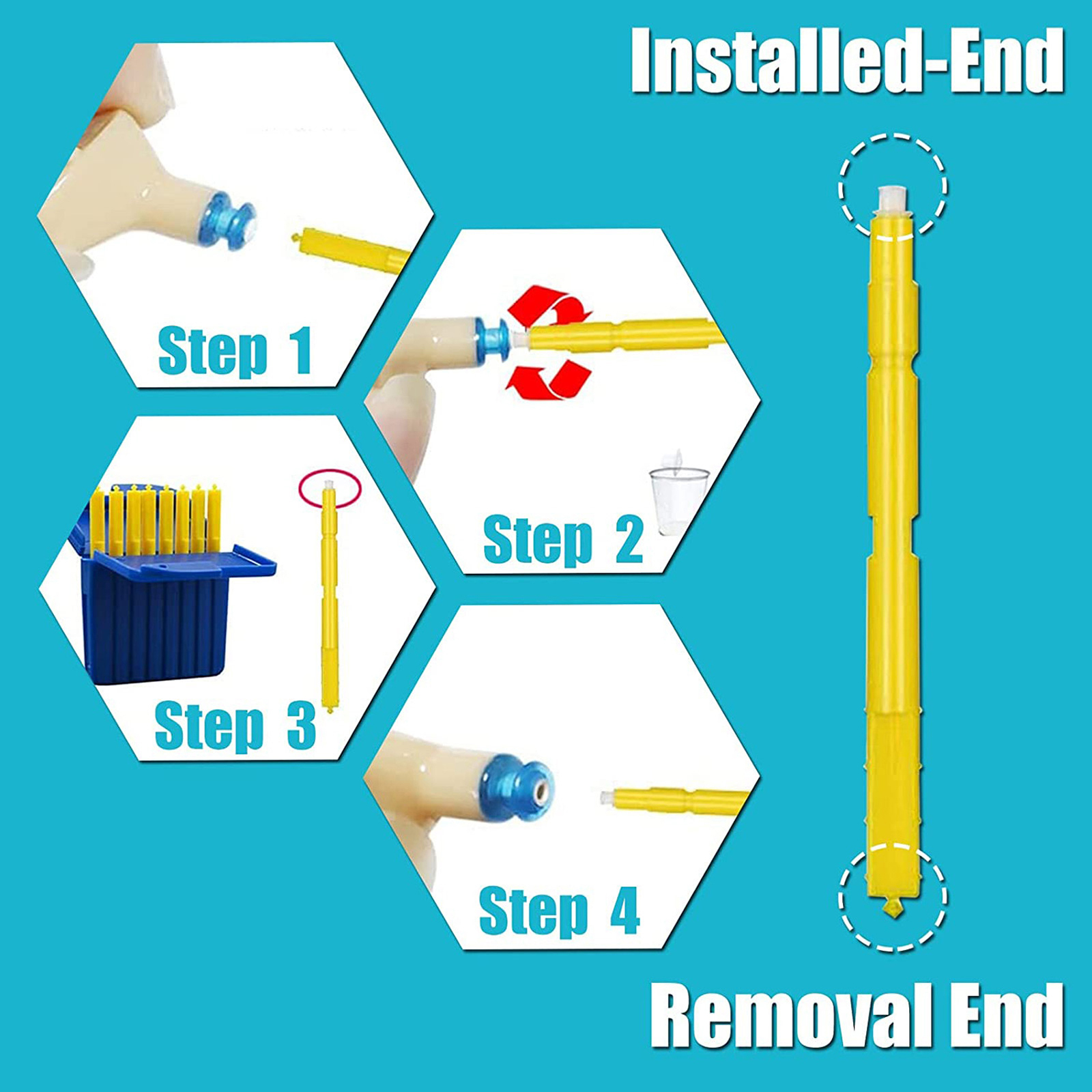 Installed-End

Step 1

Step 2

Step 3

Step 4

Removal End