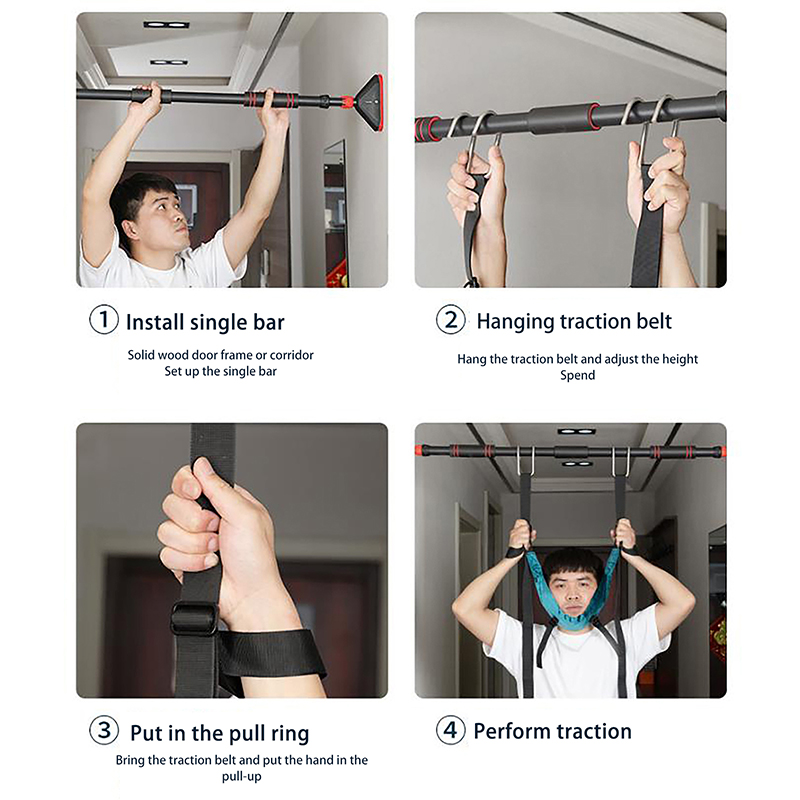 ① Install single bar

Solid wood door frame or corridor
Set up the single bar

② Hanging traction belt

Hang the traction belt and adjust the height
Spend

③ Put in the pull ring

Bring the traction belt and put the hand in the pull-up

④ Perform traction