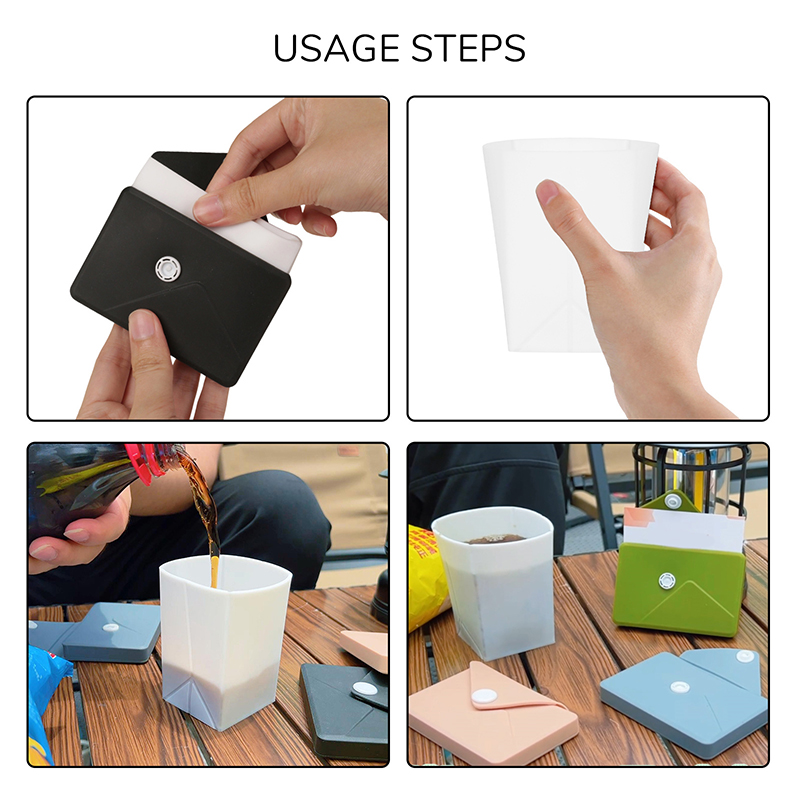 USAGE STEPS