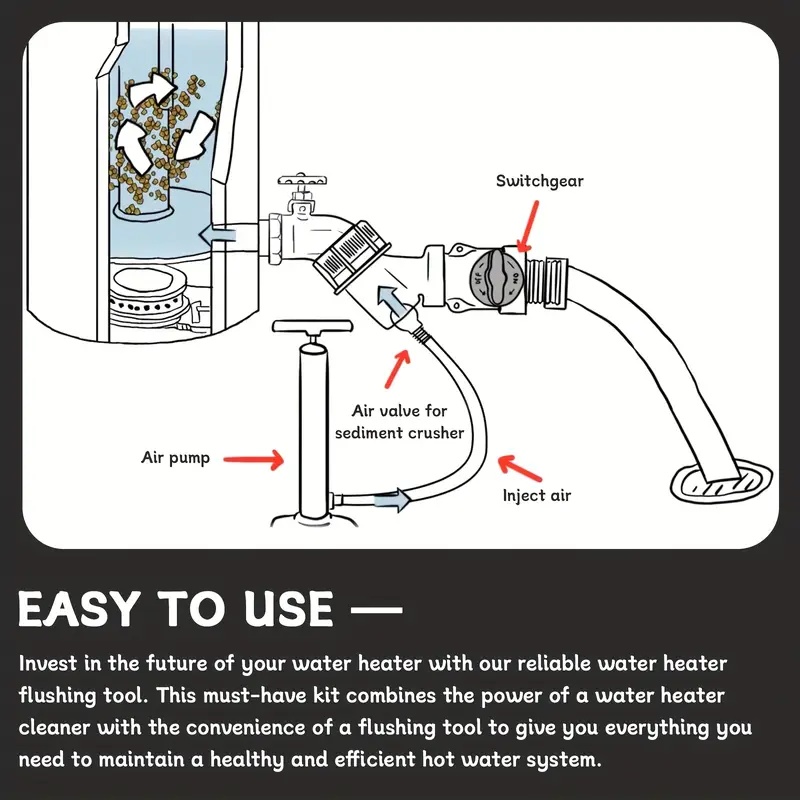 Switchgear

OFF

ON

Air valve for sediment crusher

Air pump

Inject air

EASY TO USE —

Invest in the future of your water heater with our reliable water heater flushing tool. This must-have kit combines the power of a water heater cleaner with the convenience of a flushing tool to give you everything you need to maintain a healthy and efficient hot water system.