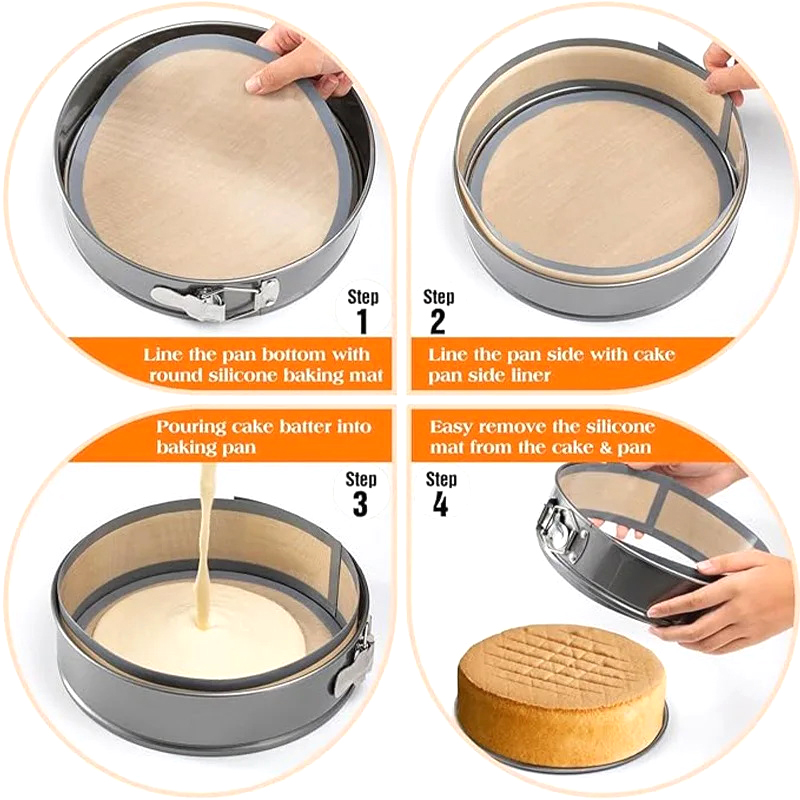 Step
1
Line the pan bottom with round silicone baking mat

Step
2
Line the pan side with cake pan side liner

Pouring cake batter into baking pan
Step
3

Easy remove the silicone mat from the cake & pan
Step
4