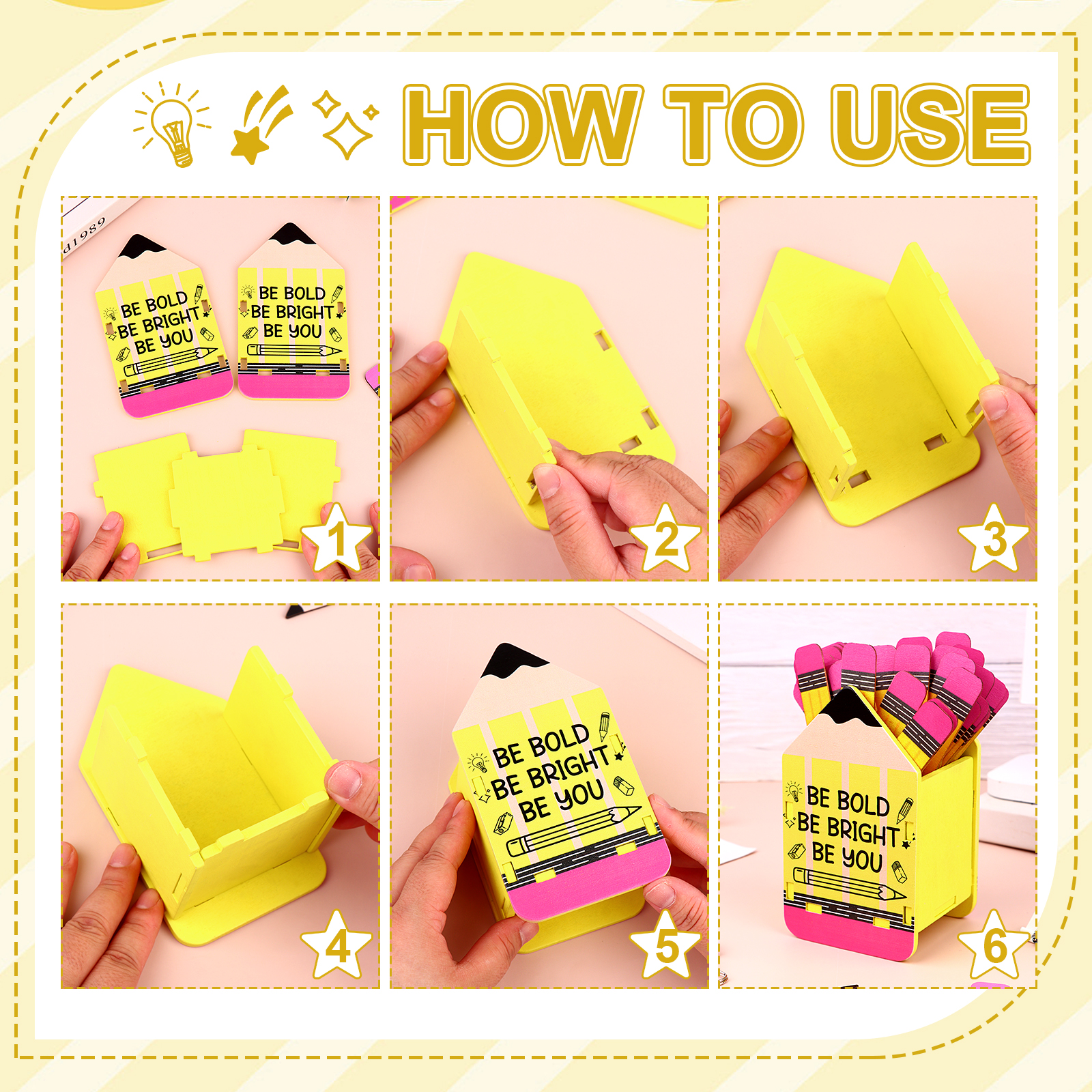 HOW TO USE

d1989

BE BOLD
BE BRIGHT
BE YOU

BE BOLD
BE BRIGHT
BE YOU

1

2

3

4

BE BOLD
BE BRIGHT
BE YOU

5

BE BOLD
BE BRIGHT
BE YOU

6