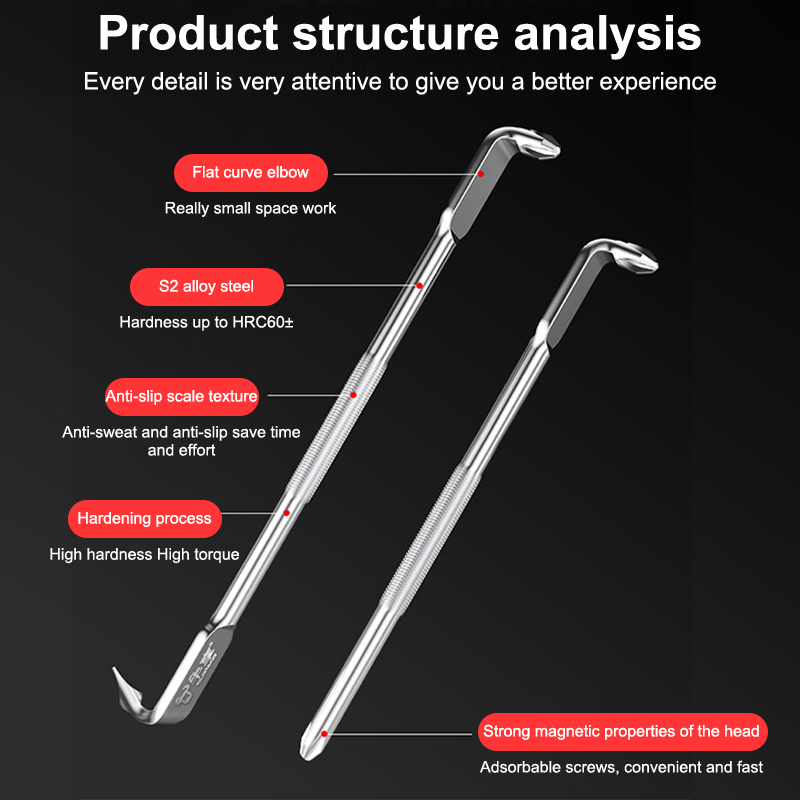 Product structure analysis

Every detail is very attentive to give you a better experience

Flat curve elbow

Really small space work

S2 alloy steel

Hardness up to HRC60±

Anti-slip scale texture

Anti-sweat and anti-slip save time and effort

Hardening process

High hardness High torque

Strong magnetic properties of the head

Adsorbable screws, convenient and fast