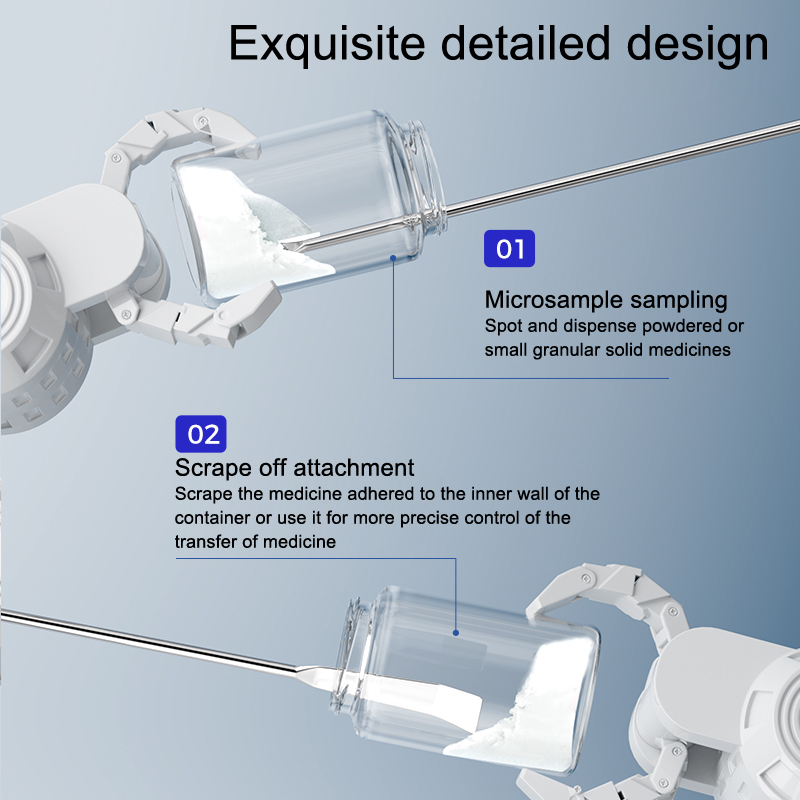 Exquisite detailed design

01

Microsample sampling
Spot and dispense powdered or small granular solid medicines

02

Scrape off attachment
Scrape the medicine adhered to the inner wall of the container or use it for more precise control of the transfer of medicine