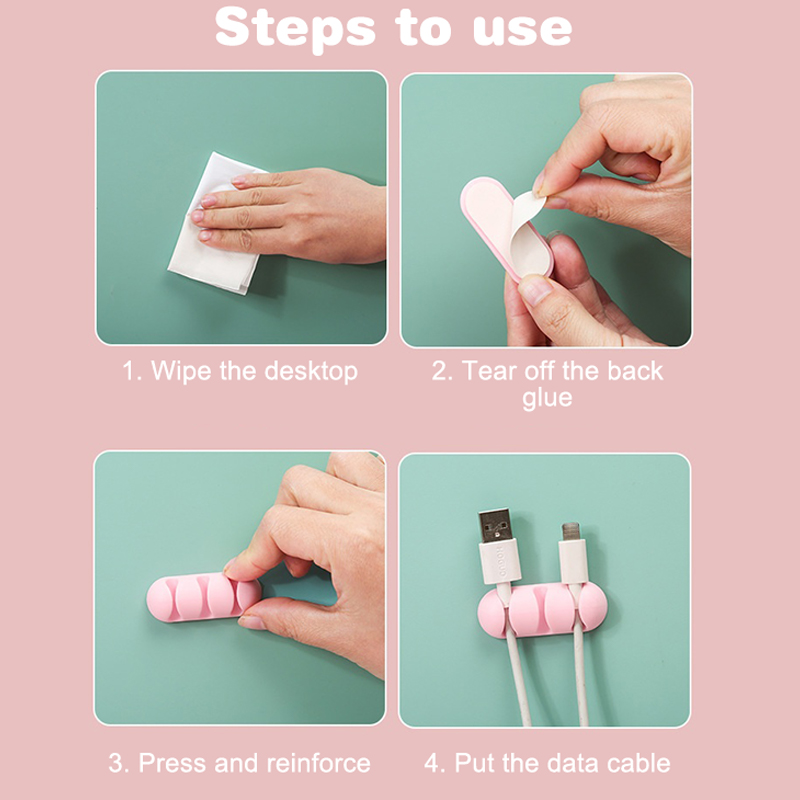 Steps to use

1. Wipe the desktop

2. Tear off the back glue

3. Press and reinforce

4. Put the data cable