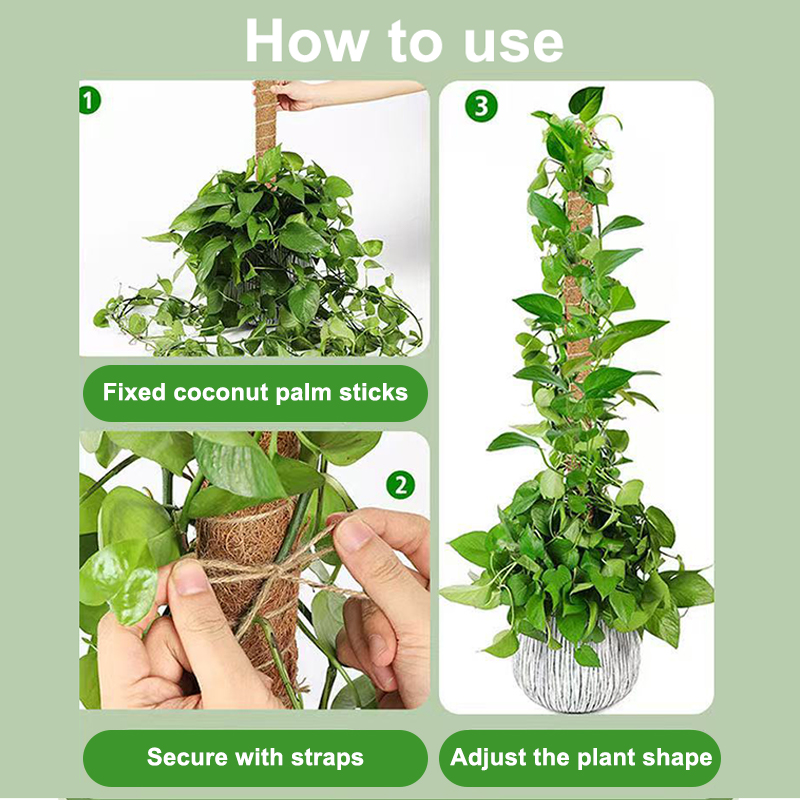 How to use

1

Fixed coconut palm sticks

2

Secure with straps

3

Adjust the plant shape