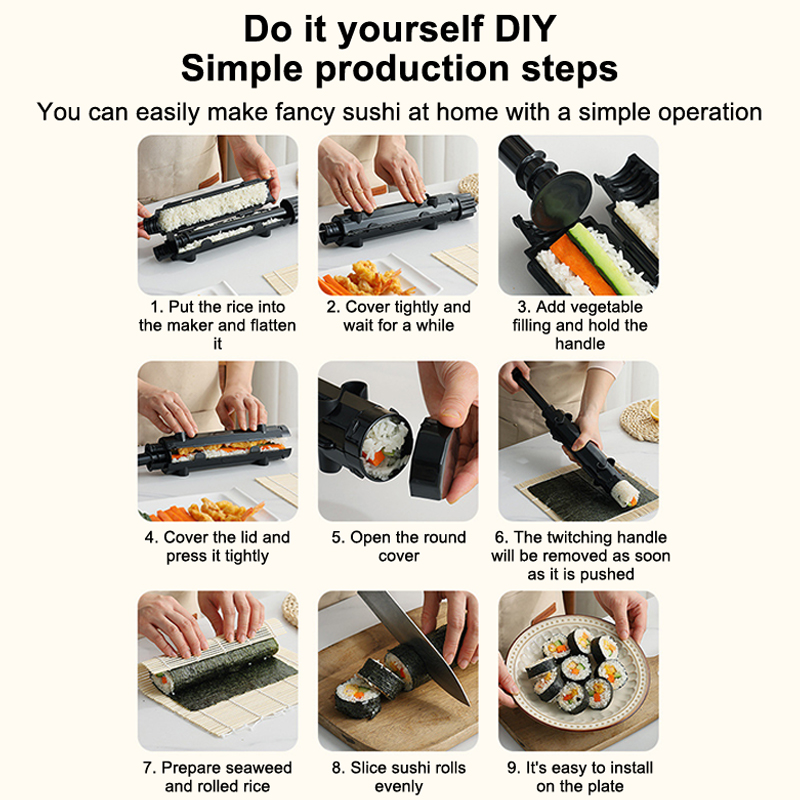 Do it yourself DIY
Simple production steps

You can easily make fancy sushi at home with a simple operation

1. Put the rice into the maker and flatten it

2. Cover tightly and wait for a while

3. Add vegetable filling and hold the handle

4. Cover the lid and press it tightly

5. Open the round cover

6. The twitching handle will be removed as soon as it is pushed

7. Prepare seaweed and rolled rice

8. Slice sushi rolls evenly

9. It's easy to install on the plate