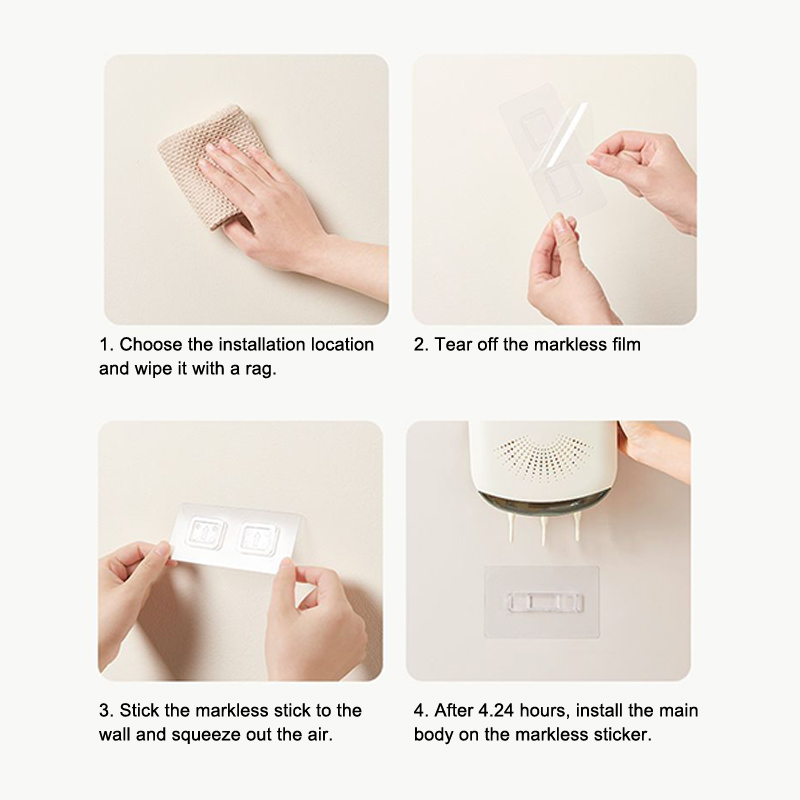 1. Choose the installation location and wipe it with a rag.

2. Tear off the markless film

3. Stick the markless stick to the wall and squeeze out the air.

4. After 4.24 hours, install the main body on the markless sticker.