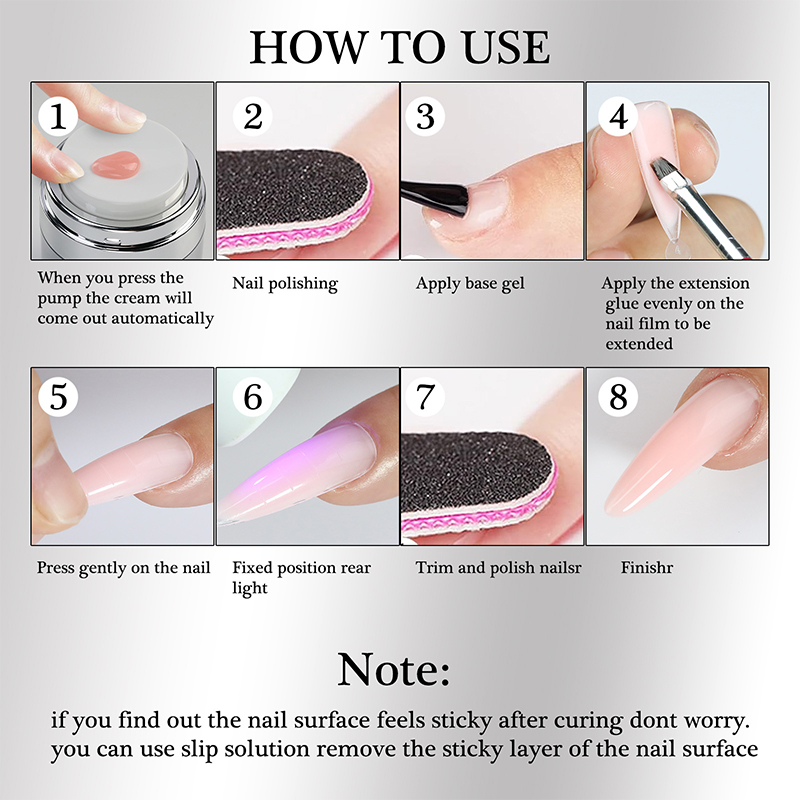 HOW TO USE

1

When you press the pump the cream will come out automatically

2

Nail polishing

3

Apply base gel

4

Apply the extension glue evenly on the nail film to be extended

5

Press gently on the nail

6

Fixed position rear light

7

Trim and polish nailsr

8

Finishr

Note:

if you find out the nail surface feels sticky after curing dont worry. you can use slip solution remove the sticky layer of the nail surface